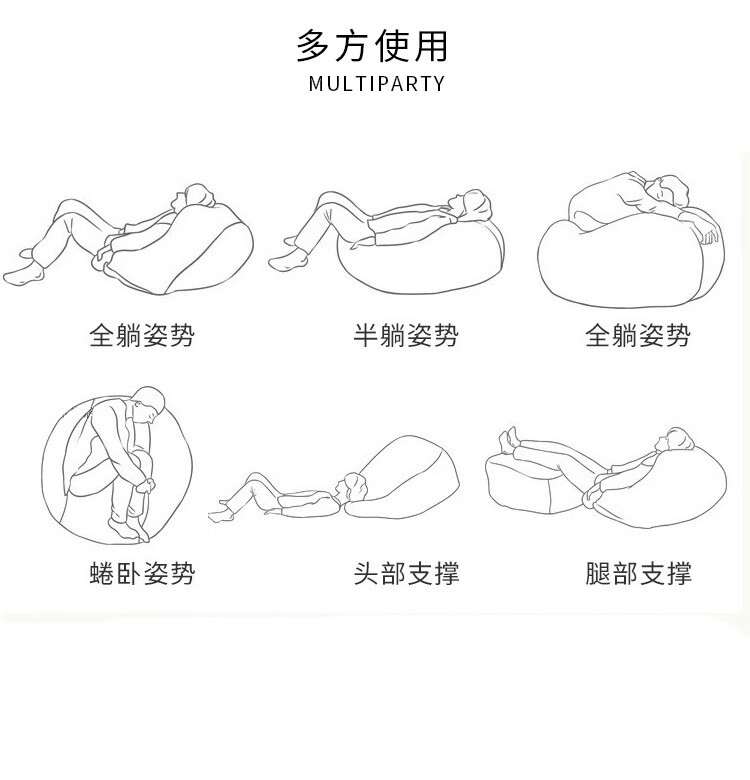 多方使用
MULTIPARTY

全躺姿势

半躺姿势

全躺姿势

蜷卧姿势

头部支撑

腿部支撑