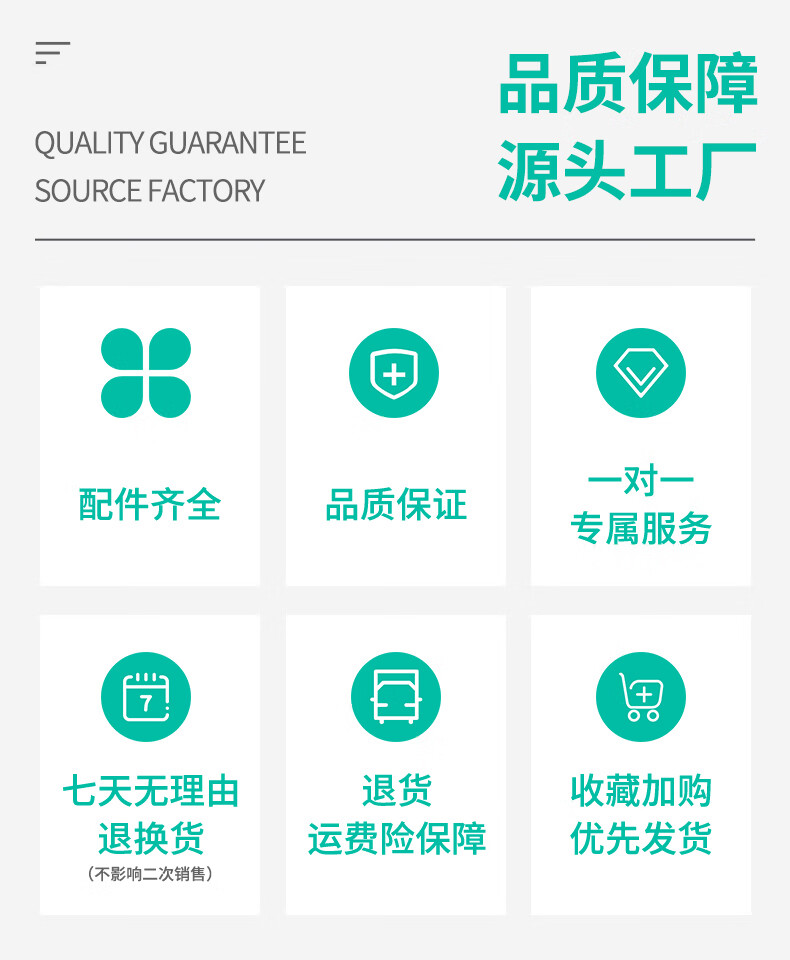 QUALITY GUARANTEE
SOURCE FACTORY

品质保障
源头工厂

配件齐全

品质保证

一对一
专属服务

7

七天无理由
退换货
（不影响二次销售）

退货
运费险保障

收藏加购
优先发货