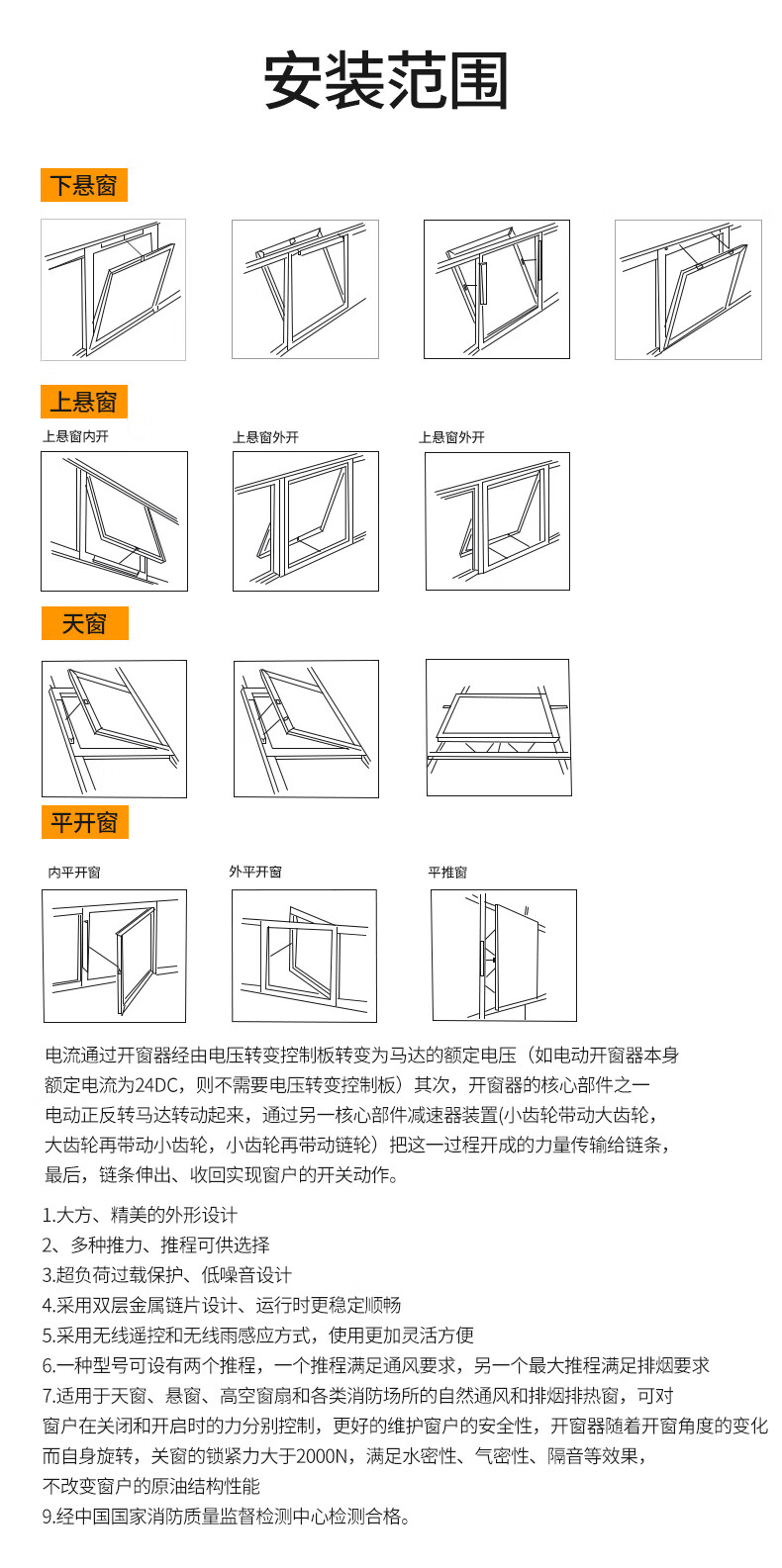 安装范围

下悬窗

上悬窗

上悬窗内开

上悬窗外开

上悬窗外开

天窗

平开窗

内平开窗

外平开窗

平推窗

电流通过开窗器经由电压转变控制板转变为马达的额定电压（如电动开窗器本身额定电流为24DC，则不需要电压转变控制板）其次，开窗器的核心部件之一电动正反转马达转动起来，通过另一核心部件减速器装置(小齿轮带动大齿轮，大齿轮再带动小齿轮，小齿轮再带动链轮）把这一过程开成的力量传输给链条，最后，链条伸出、收回实现窗户的开关动作。

1.大方、精美的外形设计
2、多种推力、推程可供选择
3.超负荷过载保护、低噪音设计
4.采用双层金属链片设计、运行时更稳定顺畅
5.采用无线遥控和无线雨感应方式，使用更加灵活方便
6.一种型号可设有两个推程，一个推程满足通风要求，另一个最大推程满足排烟要求
7.适用于天窗、悬窗、高空窗扇和各类消防场所的自然通风和排烟排热窗，可对窗户在关闭和开启时的力分别控制，更好的维护窗户的安全性，开窗器随着开窗角度的变化而自身旋转，关窗的锁紧力大于2000N，满足水密性、气密性、隔音等效果，不改变窗户的原油结构性能
9.经中国国家消防质量监督检测中心检测合格。