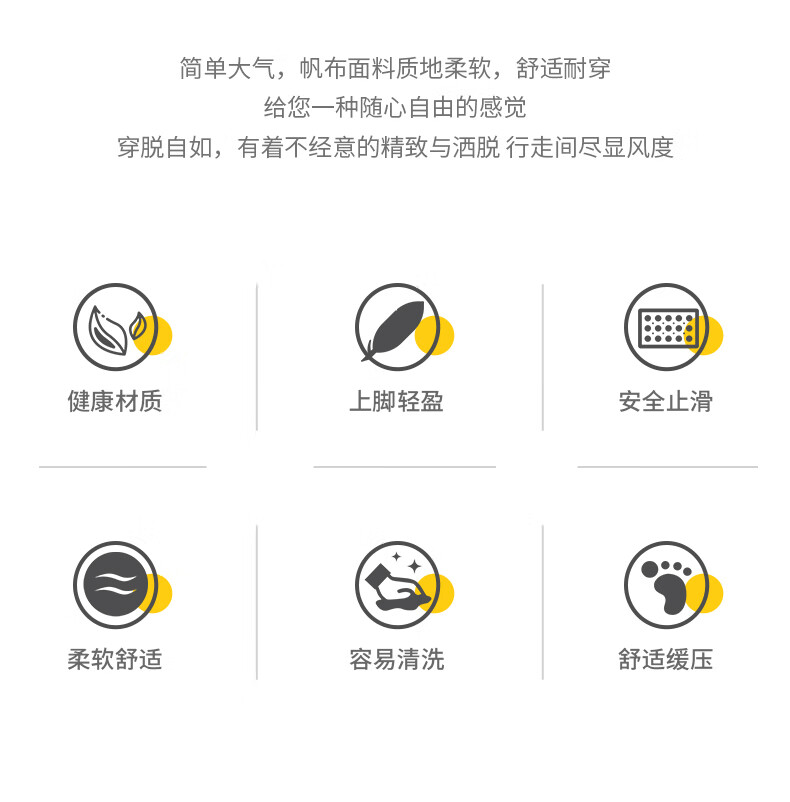 简单大气，帆布面料质地柔软，舒适耐穿
给您一种随心自由的感觉
穿脱自如，有着不经意的精致与洒脱 行走间尽显风度

健康材质

上脚轻盈

安全止滑

柔软舒适

容易清洗

舒适缓压