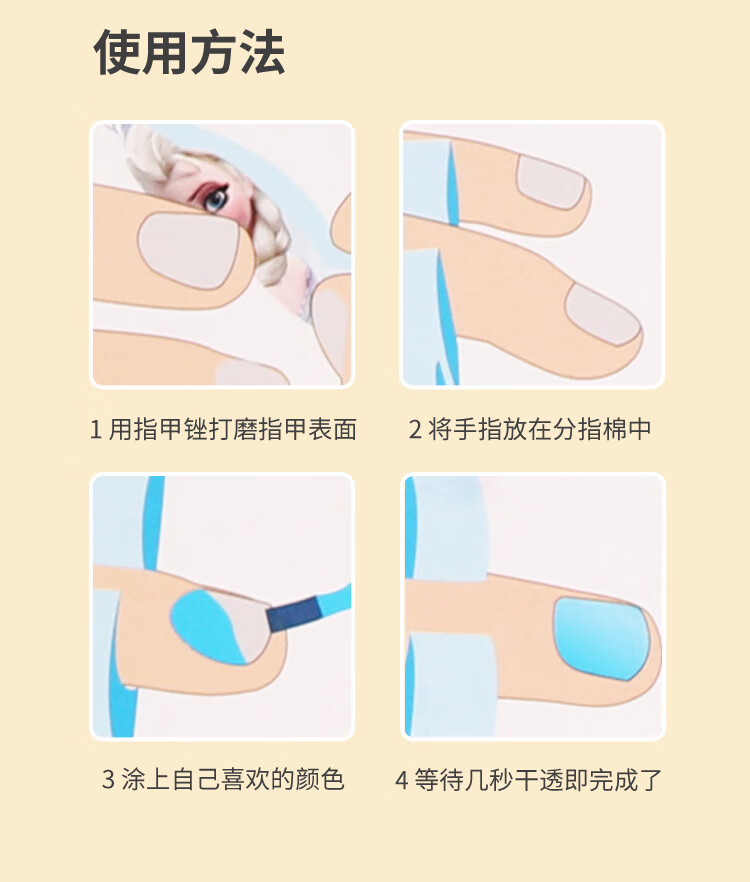 使用方法

1 用指甲锉打磨指甲表面

2 将手指放在分指棉中

3 涂上自己喜欢的颜色

4 等待几秒干透即完成了