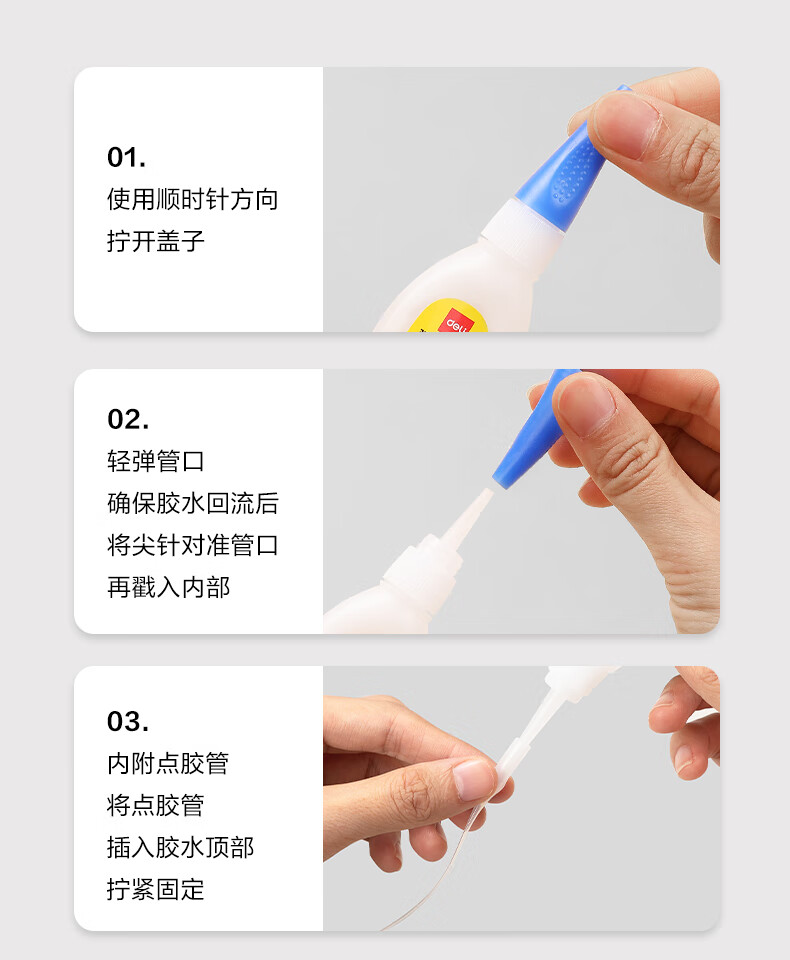 01.
使用顺时针方向
拧开盖子

deli

02.
轻弹管口
确保胶水回流后
将尖针对准管口
再戳入内部

03.
内附点胶管
将点胶管
插入胶水顶部
拧紧固定