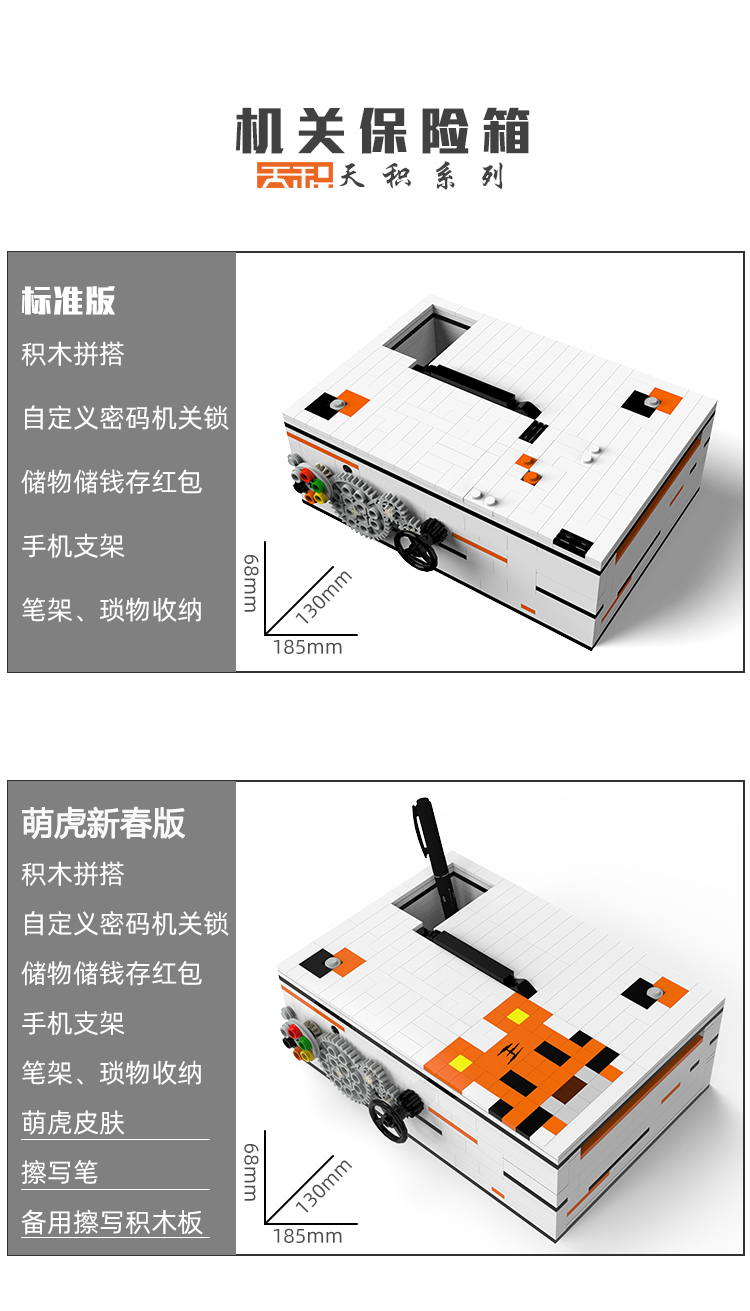 机关保险箱

天积 天积系列

标准版

积木拼搭

自定义密码机关锁

储物储钱存红包

手机支架

笔架、琐物收纳

68mm

130mm

185mm

萌虎新春版

积木拼搭

自定义密码机关锁

储物储钱存红包

手机支架

笔架、琐物收纳

萌虎皮肤

擦写笔

备用擦写积木板

68mm

130mm

185mm