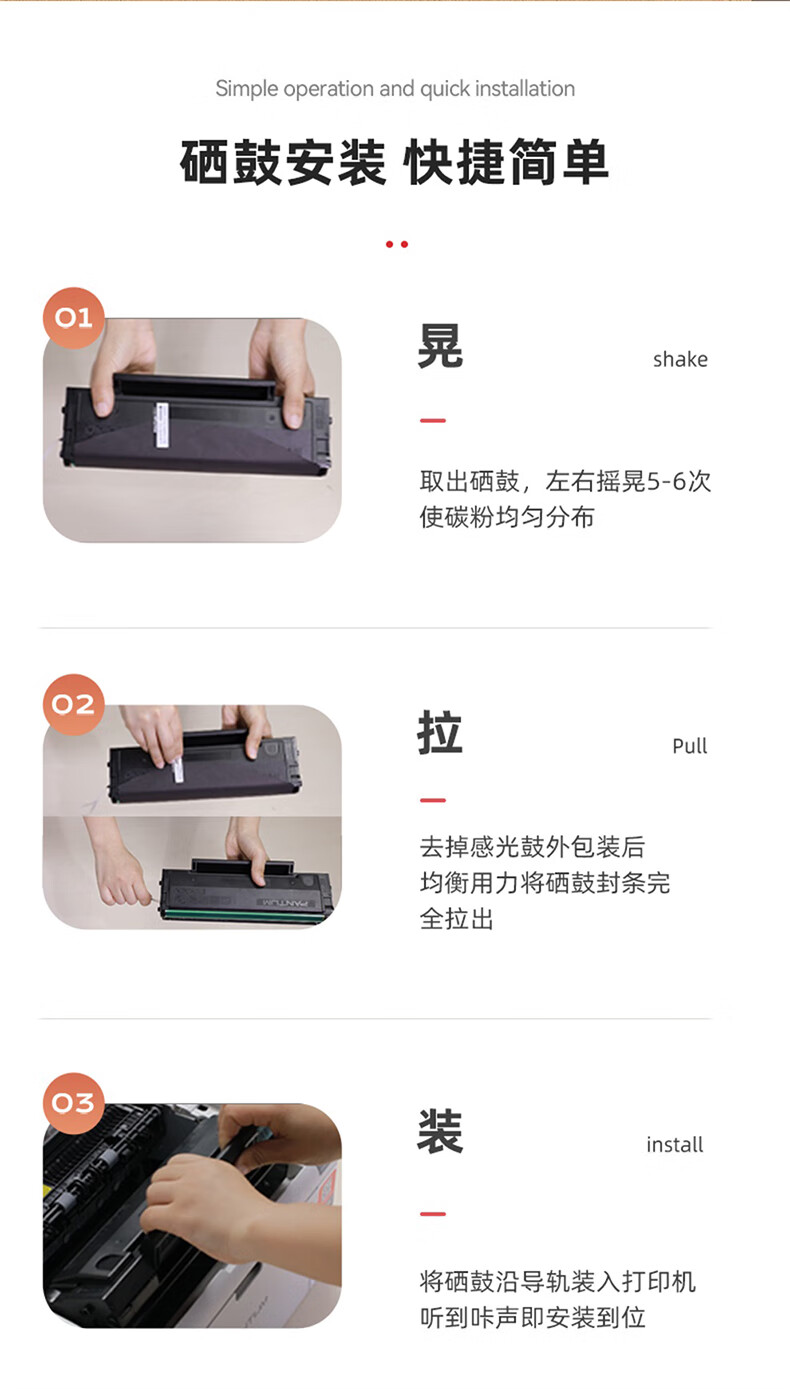 Simple operation and quick installation

硒鼓安装 快捷简单

01

晃

shake

取出硒鼓，左右摇晃5-6次使碳粉均匀分布

02

PANTUM

拉

Pull

去掉感光鼓外包装后均衡用力将硒鼓封条完全拉出

03

装

install

将硒鼓沿导轨装入打印机听到咔声即安装到位