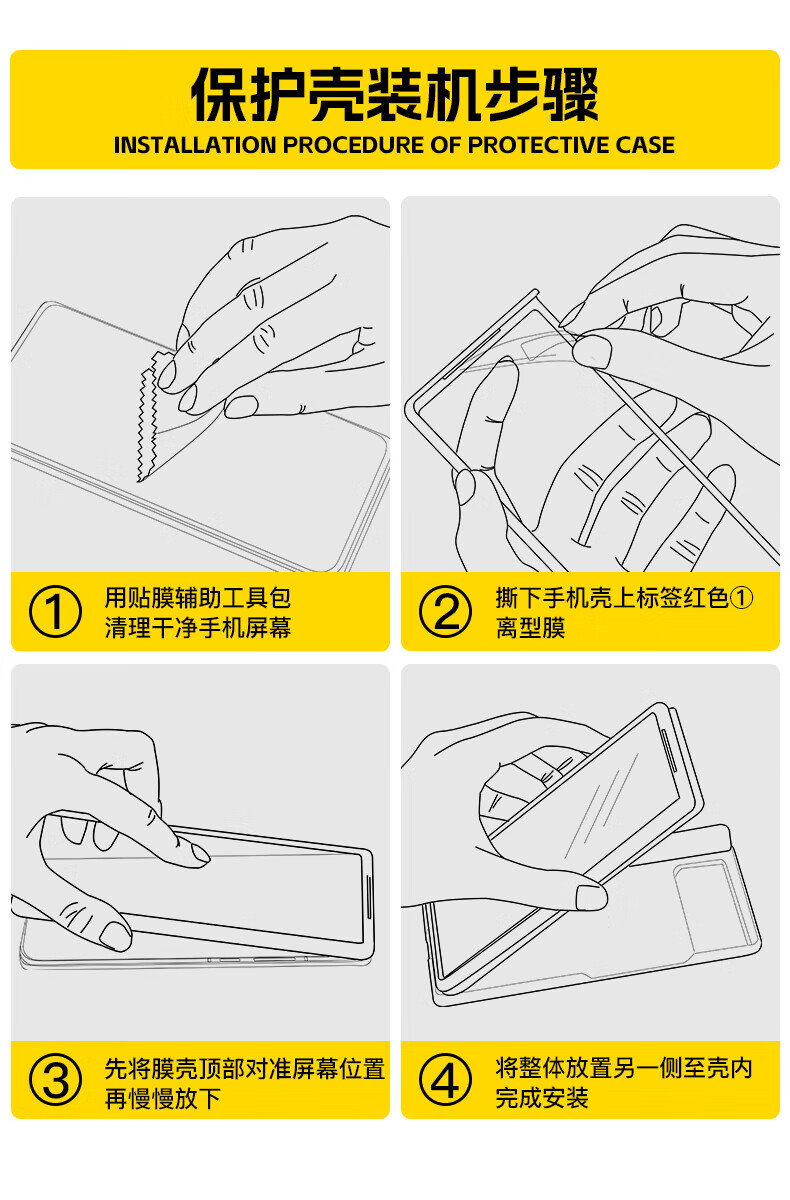 保护壳装机步骤
INSTALLATION PROCEDURE OF PROTECTIVE CASE

① 用贴膜辅助工具包清理干净手机屏幕

② 撕下手机壳上标签红色①离型膜

③ 先将膜壳顶部对准屏幕位置再慢慢放下

④ 将整体放置另一侧至壳内完成安装