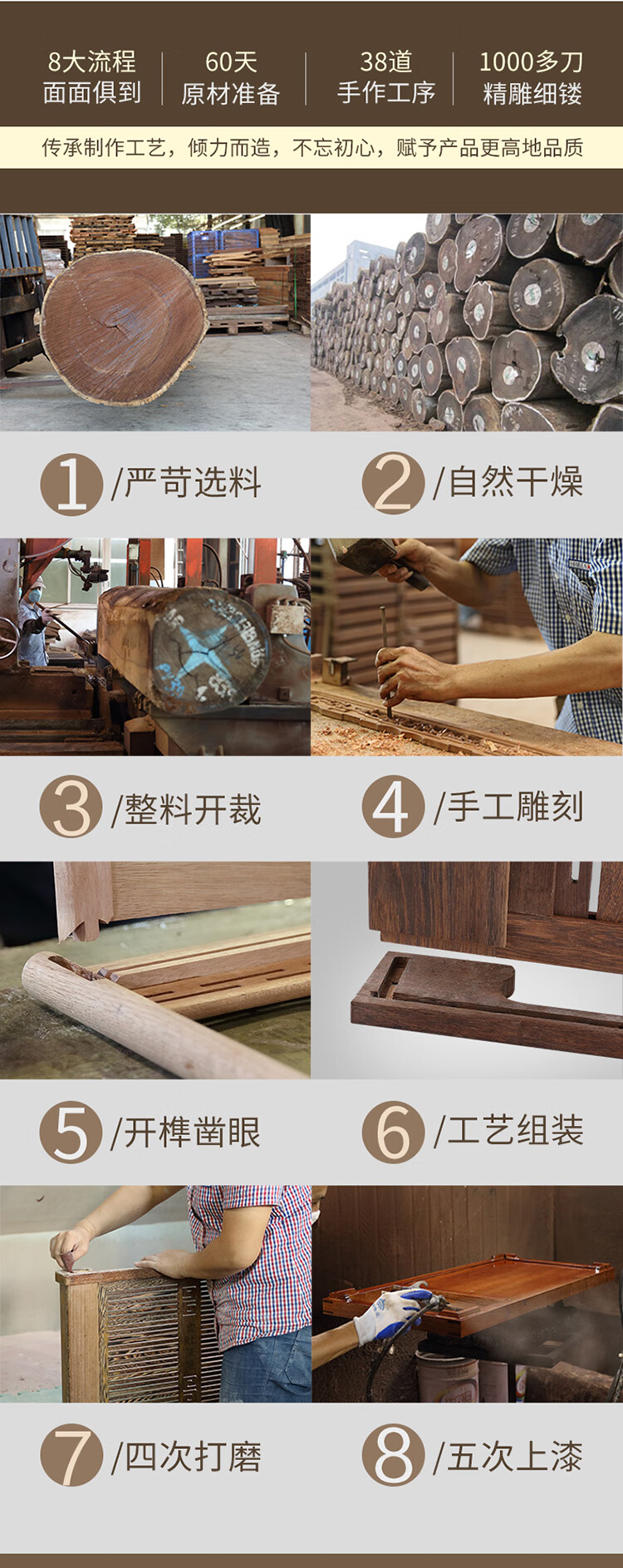 8大流程
面面俱到

60天
原材准备

38道
手作工序

1000多刀
精雕细镂

传承制作工艺，倾力而造，不忘初心，赋予产品更高地品质

1 /严苛选料

2 /自然干燥

3 /整料开裁

4 /手工雕刻

5 /开榫凿眼

6 /工艺组装

7 /四次打磨

8 /五次上漆