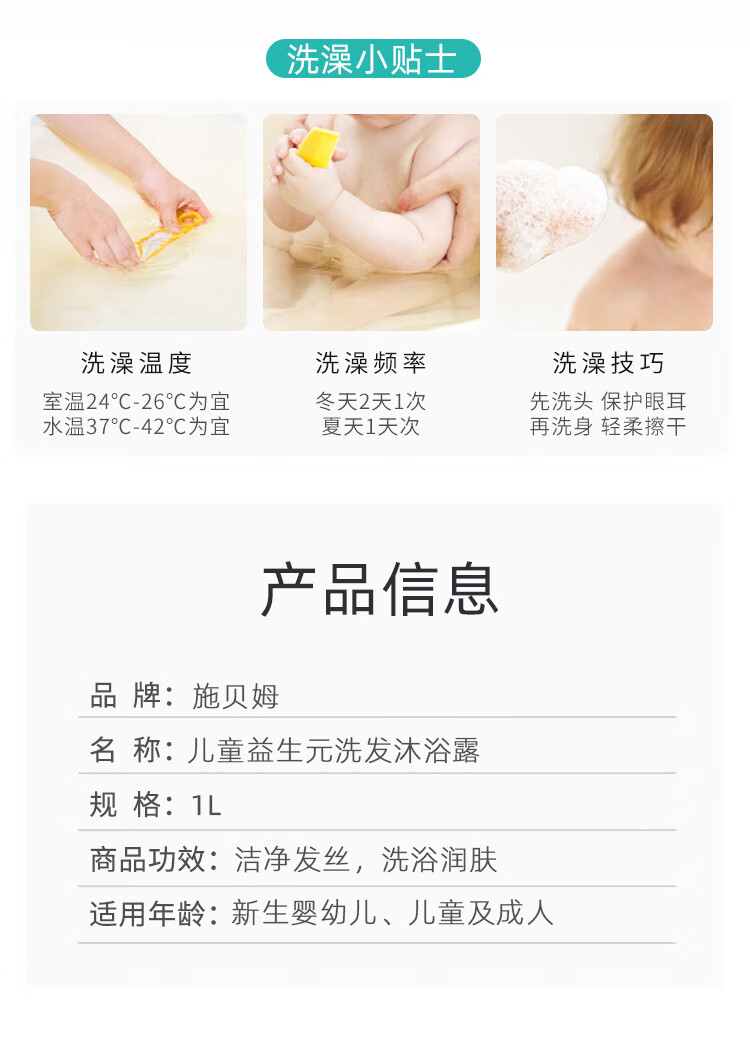 洗澡小贴士

洗澡温度

室温24°C-26°C为宜
水温37°C-42°C为宜

洗澡频率

冬天2天1次
夏天1天次

洗澡技巧

先洗头 保护眼耳
再洗身 轻柔擦干

产品信息

品 牌：施贝姆

名 称：儿童益生元洗发沐浴露

规 格：1L

商品功效：洁净发丝，洗浴润肤

适用年龄：新生婴幼儿、儿童及成人