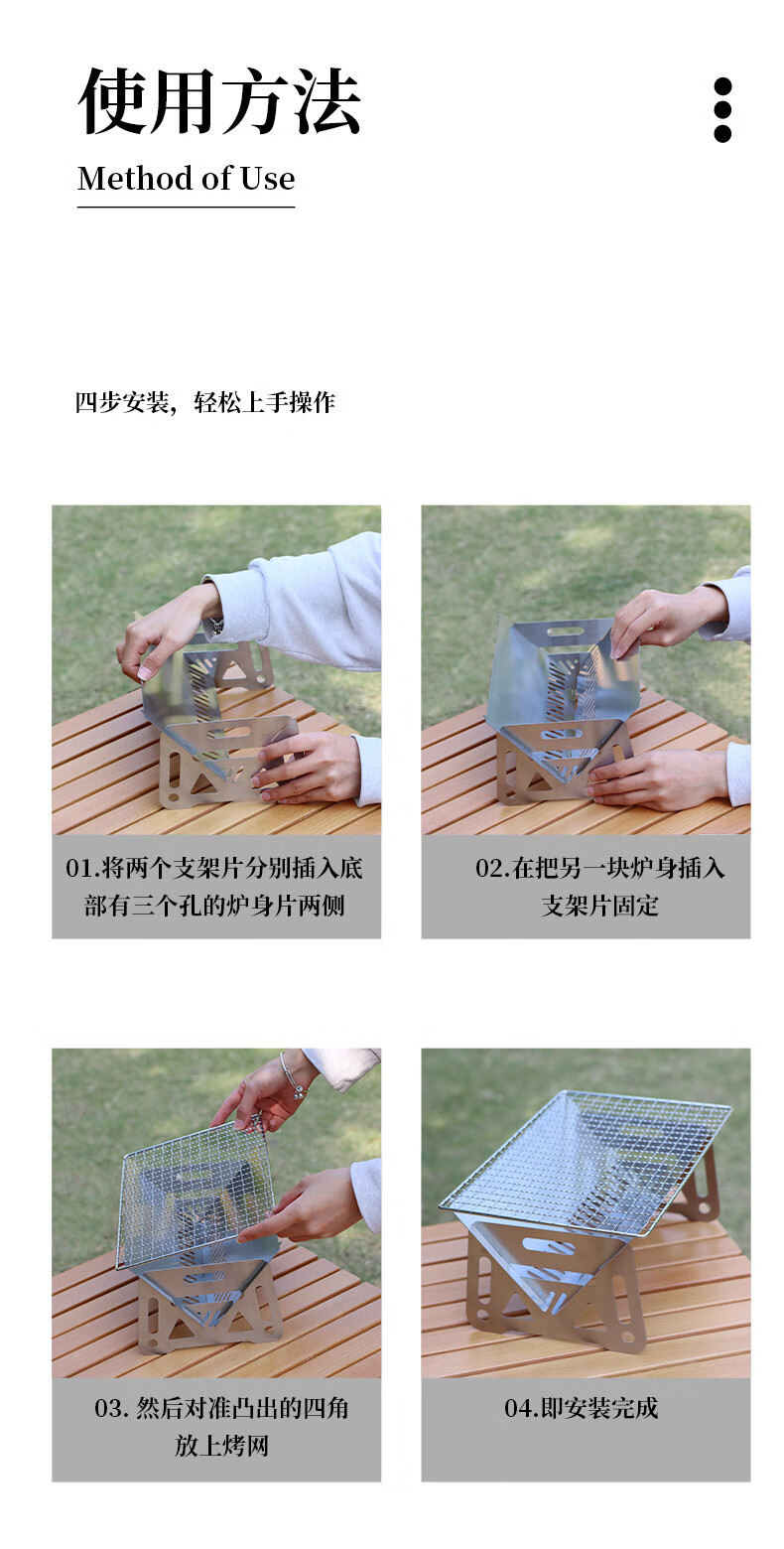 使用方法

Method of Use

四步安装，轻松上手操作

01.将两个支架片分别插入底部有三个孔的炉身片两侧

02.在把另一块炉身插入支架片固定

03. 然后对准凸出的四角放上烤网

04.即安装完成