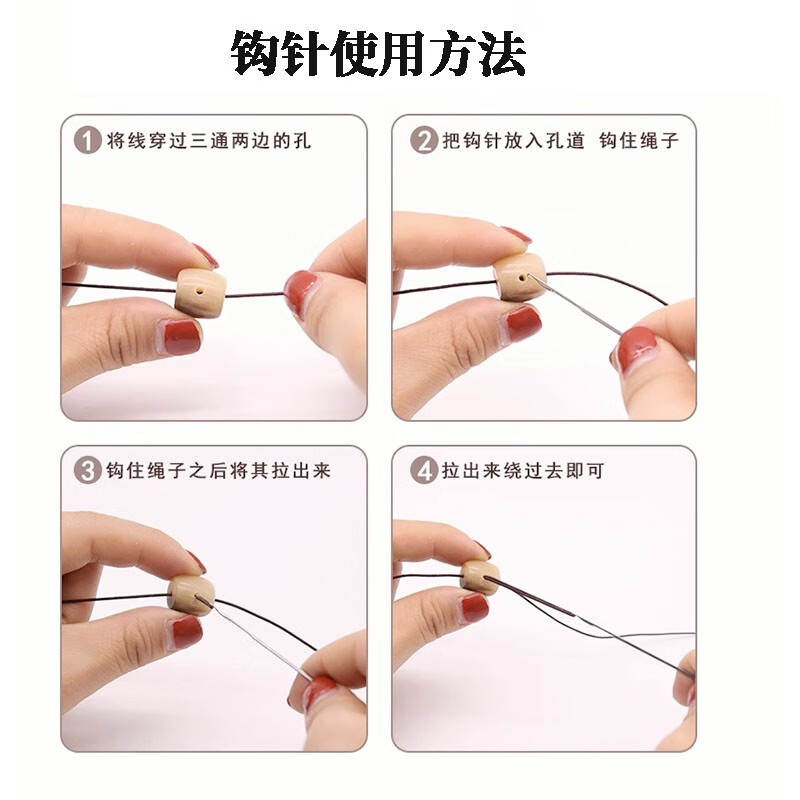 钩针使用方法

1 将线穿过三通两边的孔

2 把钩针放入孔道 钩住绳子

3 钩住绳子之后将其拉出来

4 拉出来绕过去即可