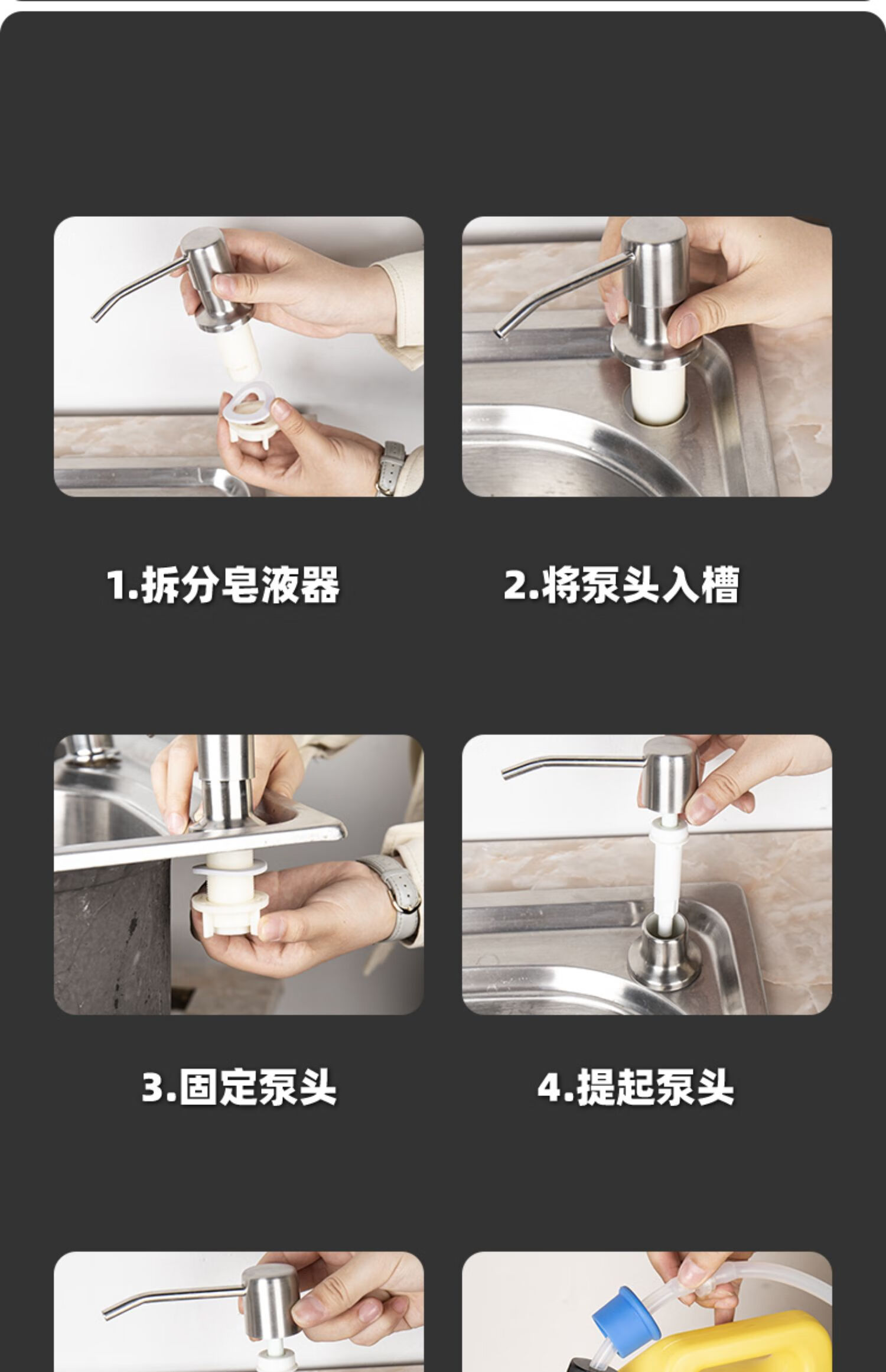 1.拆分皂液器

2.将泵头入槽

3.固定泵头

4.提起泵头