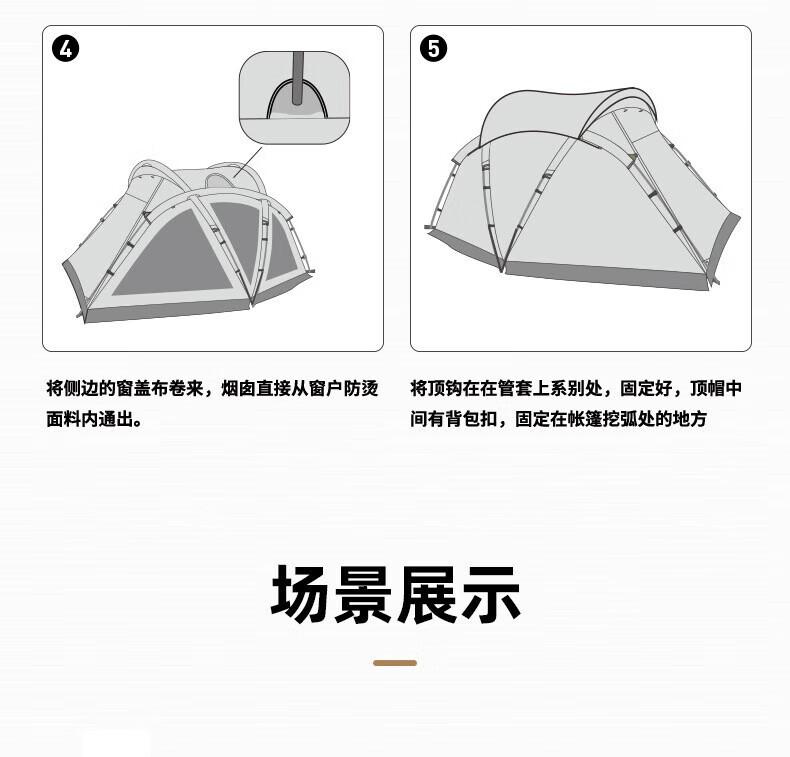 4

将侧边的窗盖布卷来，烟囱直接从窗户防烫面料内通出。

5

将顶钩在在管套上系别处，固定好，顶帽中间有背包扣，固定在帐篷挖弧处的地方

场景展示