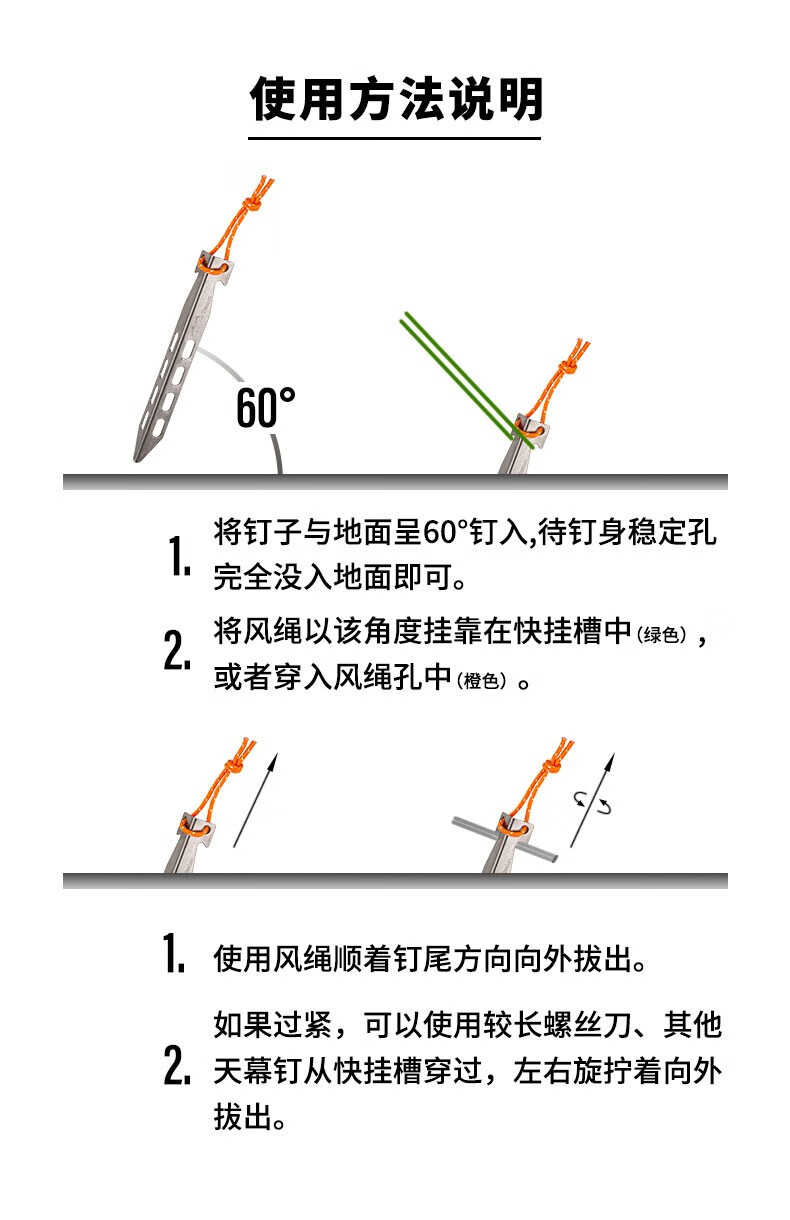 使用方法说明

60°

1. 将钉子与地面呈60°钉入,待钉身稳定孔完全没入地面即可。

2. 将风绳以该角度挂靠在快挂槽中(绿色)，或者穿入风绳孔中(橙色)。

1. 使用风绳顺着钉尾方向向外拔出。

2. 如果过紧，可以使用较长螺丝刀、其他天幕钉从快挂槽穿过，左右旋拧着向外拔出。