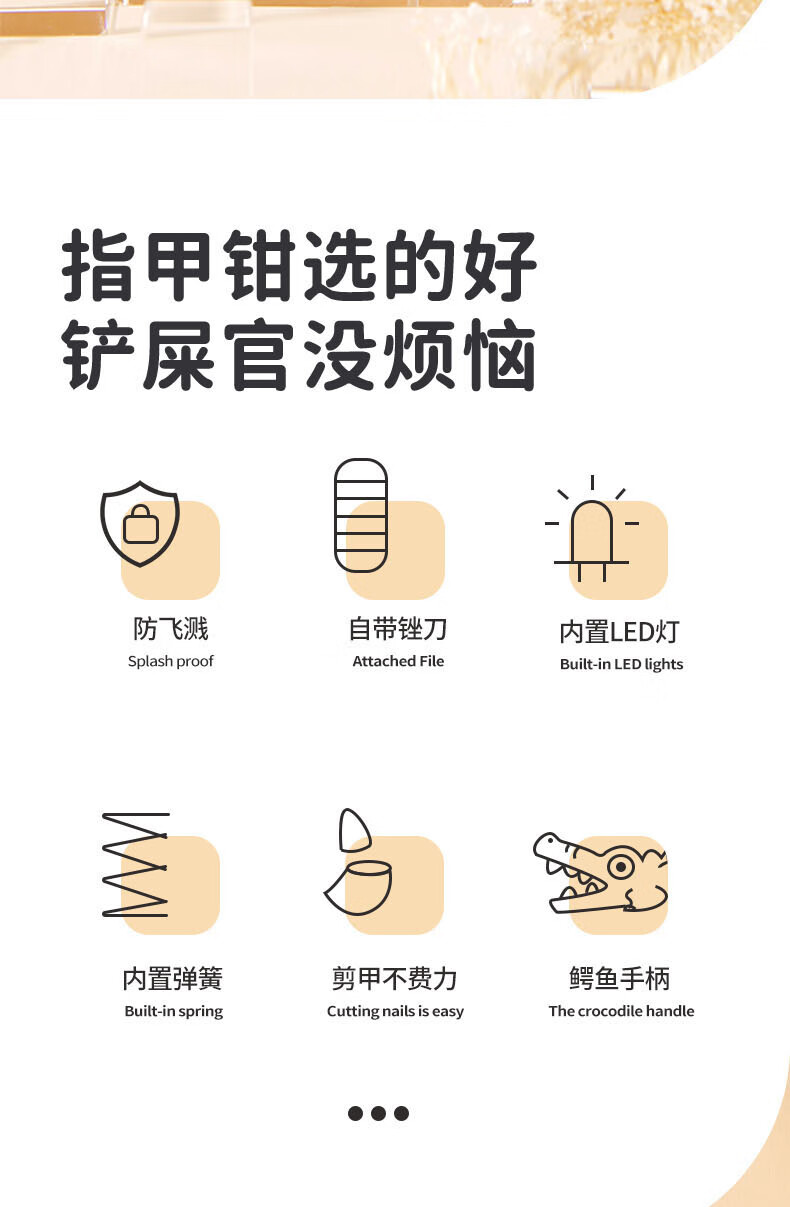 指甲钳选的好
铲屎官没烦恼

防飞溅
Splash proof

自带锉刀
Attached File

内置LED灯
Built-in LED lights

内置弹簧
Built-in spring

剪甲不费力
Cutting nails is easy

鳄鱼手柄
The crocodile handle