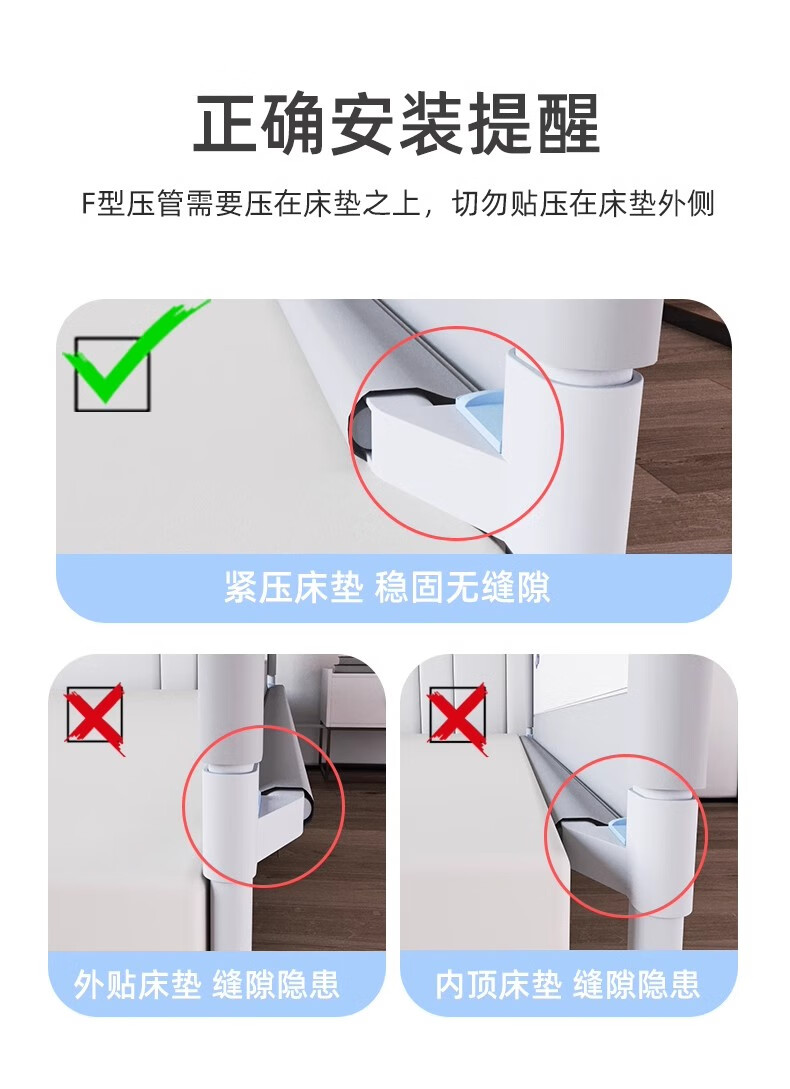 正确安装提醒

F型压管需要压在床垫之上，切勿贴压在床垫外侧

紧压床垫 稳固无缝隙

外贴床垫 缝隙隐患

内顶床垫 缝隙隐患