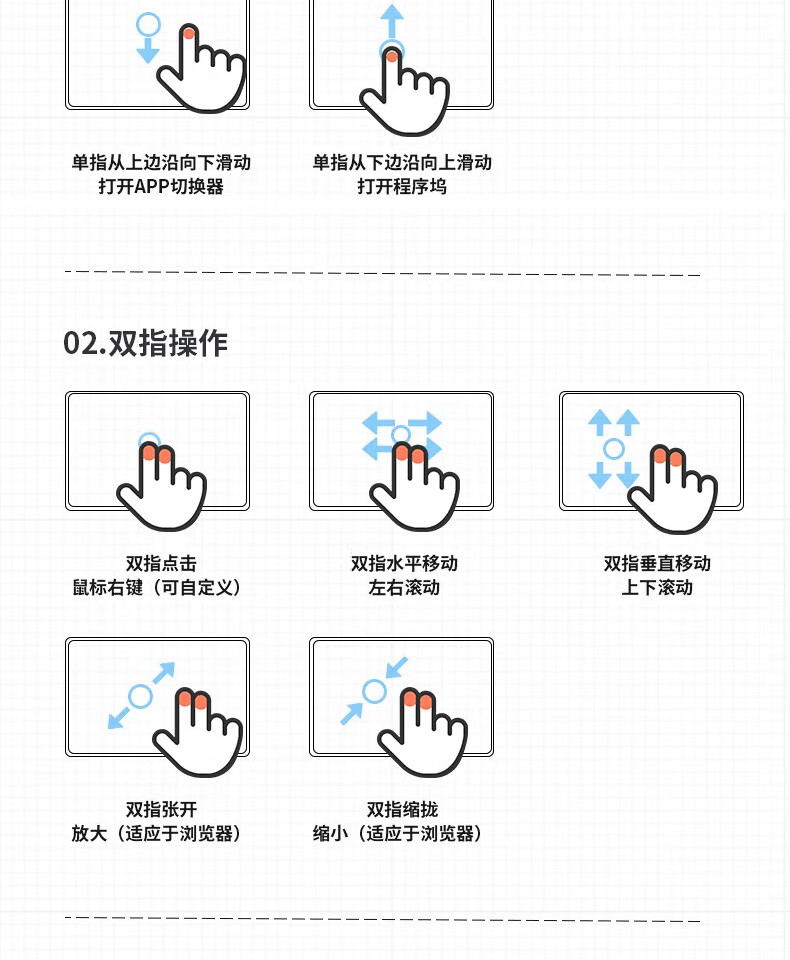 单指从上边沿向下滑动
打开APP切换器

单指从下边沿向上滑动
打开程序坞

02.双指操作

双指点击
鼠标右键（可自定义）

双指水平移动
左右滚动

双指垂直移动
上下滚动

双指张开
放大（适应于浏览器）

双指缩拢
缩小（适应于浏览器）