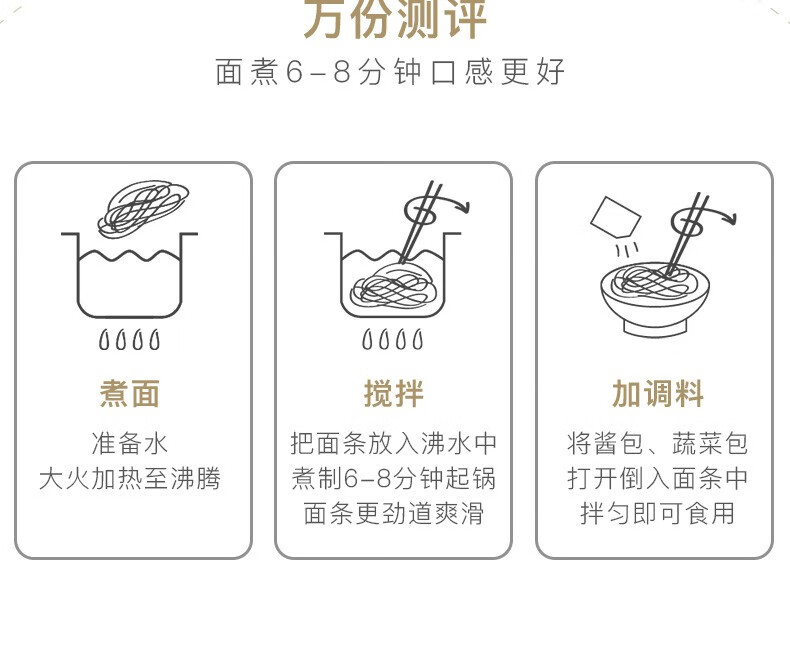 万份测评

面煮6-8分钟口感更好

煮面

准备水
大火加热至沸腾

搅拌

把面条放入沸水中
煮制6-8分钟起锅
面条更劲道爽滑

加调料

将酱包、蔬菜包
打开倒入面条中
拌匀即可食用