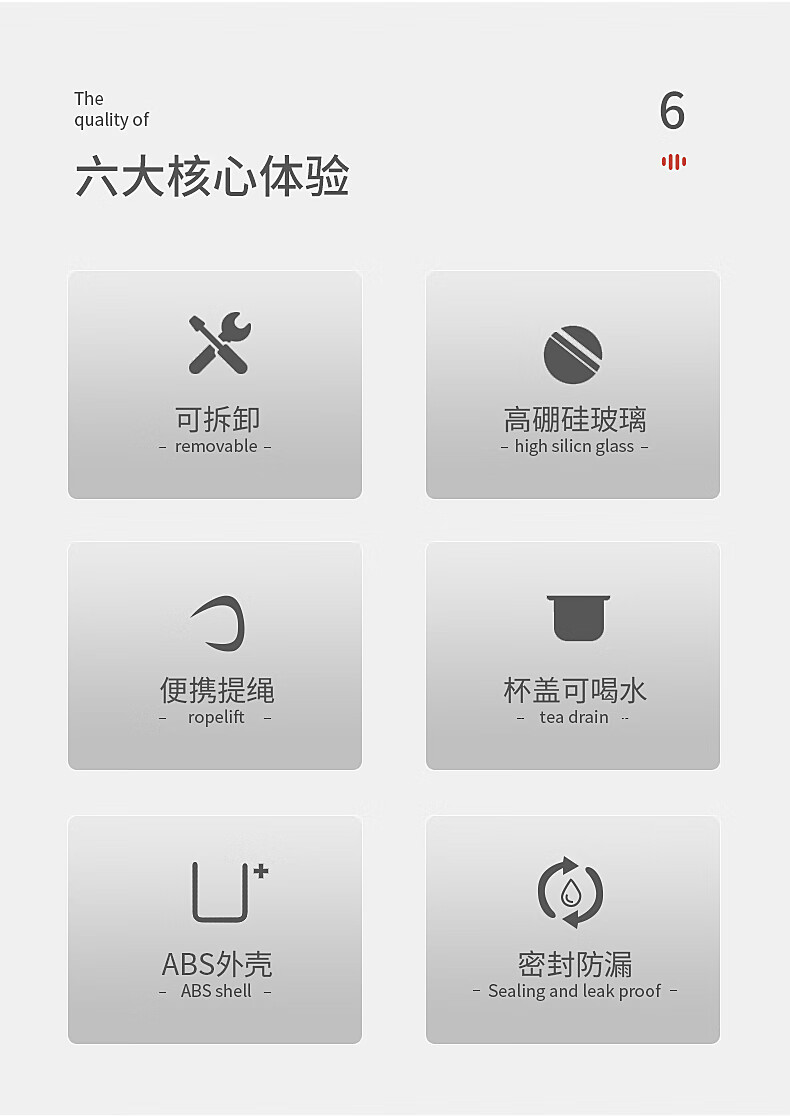 The
quality of

6

六大核心体验

可拆卸
- removable -

高硼硅玻璃
- high silicn glass -

便携提绳
- ropelift -

杯盖可喝水
- tea drain -

ABS外壳
- ABS shell -

密封防漏
- Sealing and leak proof -