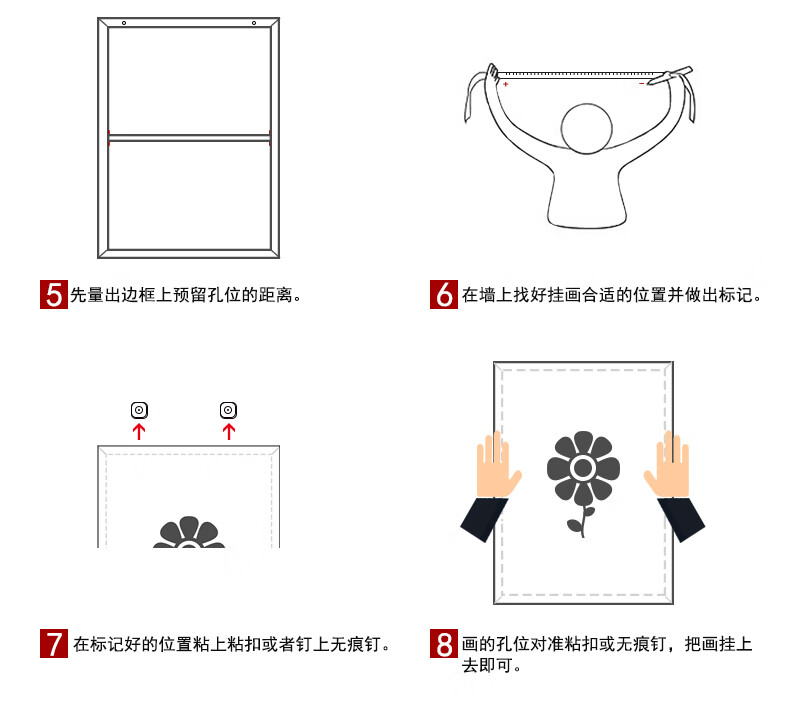 5 先量出边框上预留孔位的距离。

6 在墙上找好挂画合适的位置并做出标记。

7 在标记好的位置粘上粘扣或者钉上无痕钉。

8 画的孔位对准粘扣或无痕钉，把画挂上去即可。