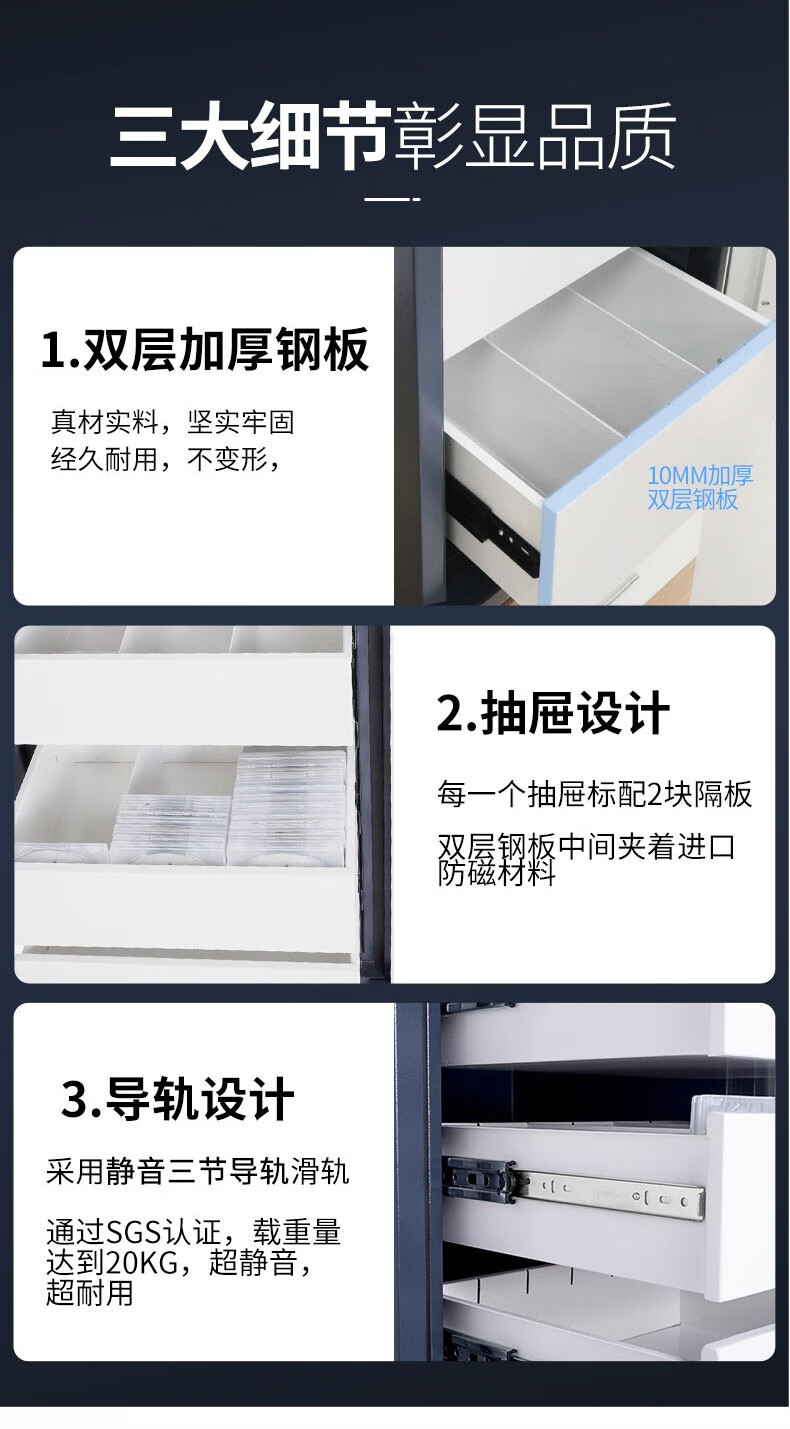 三大细节彰显品质

1.双层加厚钢板

真材实料，坚实牢固
经久耐用，不变形，

10MM加厚
双层钢板

2.抽屉设计

每一个抽屉标配2块隔板

双层钢板中间夹着进口防磁材料

3.导轨设计

采用静音三节导轨滑轨

通过SGS认证，载重量达到20KG，超静音，超耐用