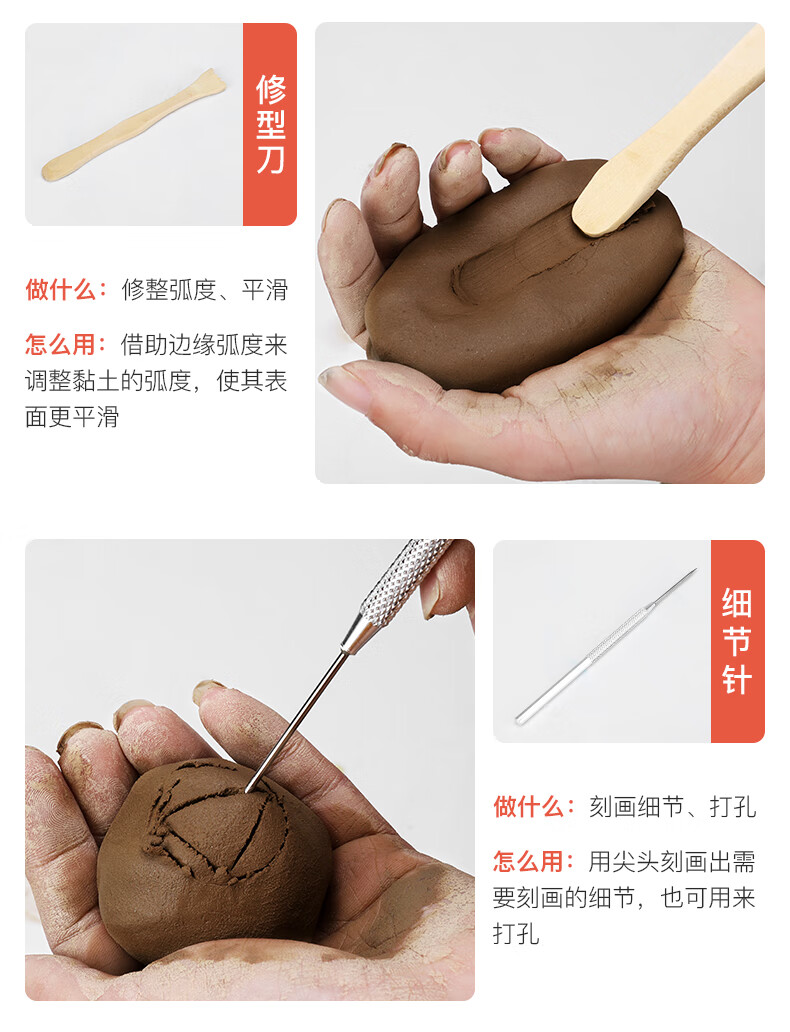 修型刀

做什么：修整弧度、平滑

怎么用：借助边缘弧度来调整黏土的弧度，使其表面更平滑

细节针

做什么：刻画细节、打孔

怎么用：用尖头刻画出需要刻画的细节，也可用来打孔