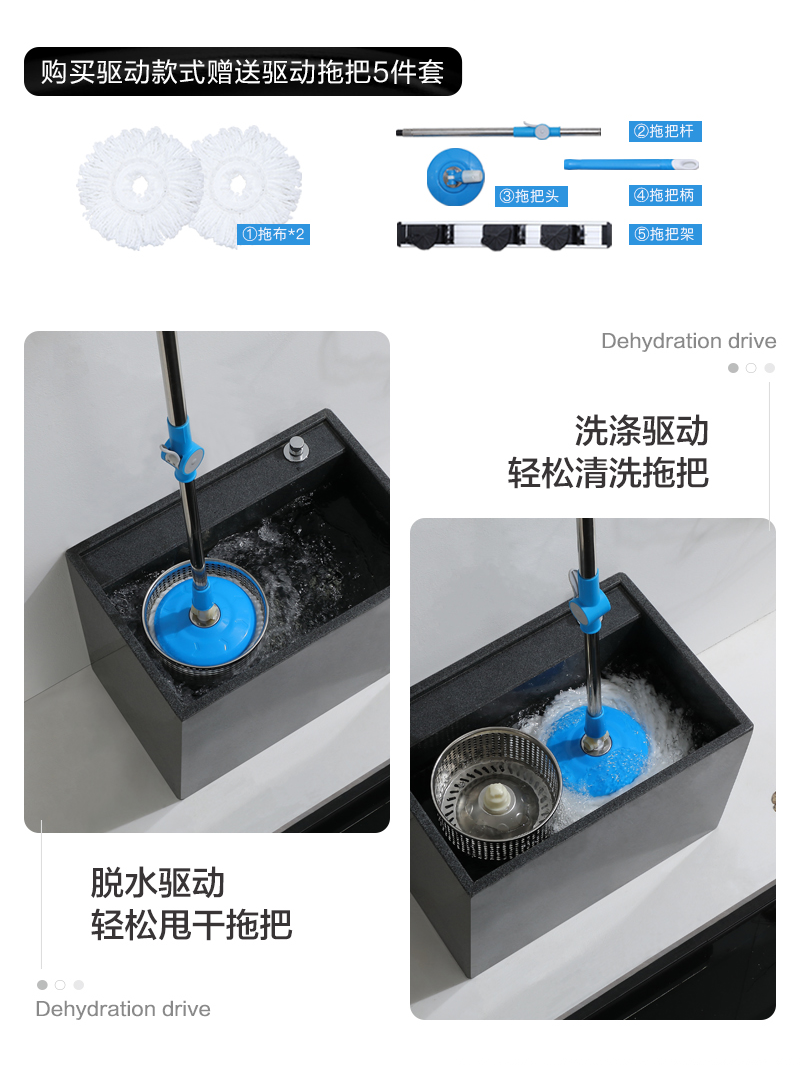 购买驱动款式赠送驱动拖把5件套

①拖布*2

②拖把杆

③拖把头

④拖把柄

⑤拖把架

Dehydration drive

洗涤驱动
轻松清洗拖把

脱水驱动
轻松甩干拖把

Dehydration drive