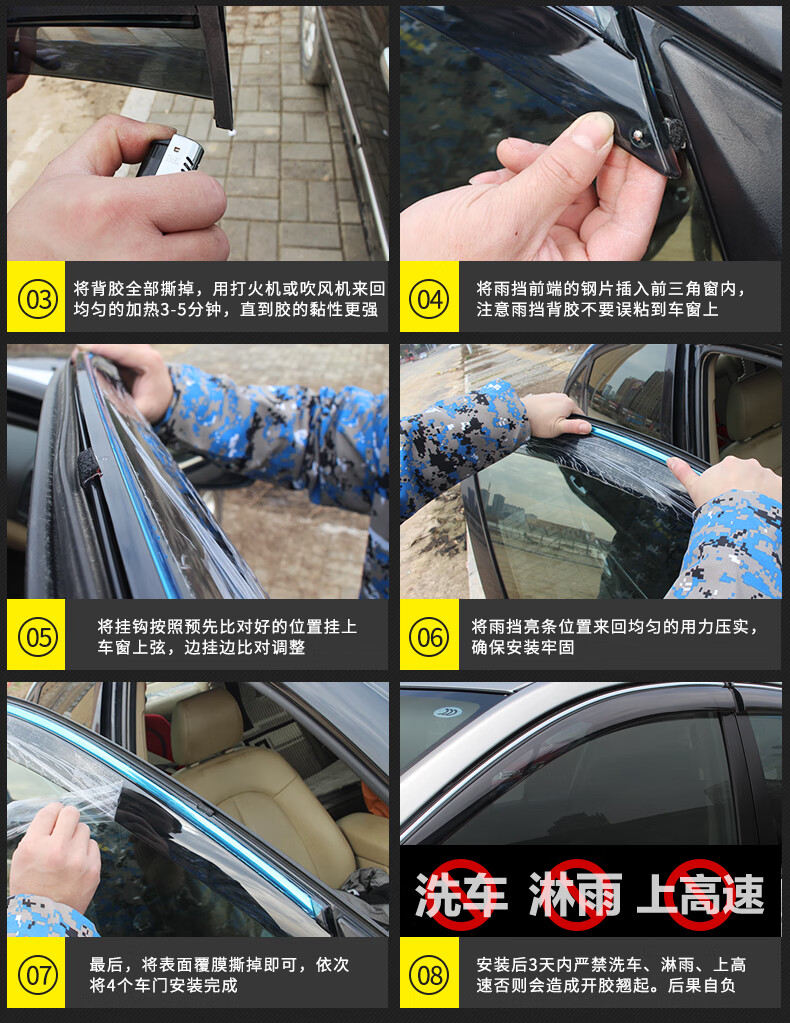 03 将背胶全部撕掉，用打火机或吹风机来回均匀的加热3-5分钟，直到胶的黏性更强

04 将雨挡前端的钢片插入前三角窗内，注意雨挡背胶不要误粘到车窗上

05 将挂钩按照预先比对好的位置挂上车窗上弦，边挂边比对调整

06 将雨挡亮条位置来回均匀的用力压实，确保安装牢固

07 最后，将表面覆膜撕掉即可，依次将4个车门安装完成

洗车 淋雨 上高速

08 安装后3天内严禁洗车、淋雨、上高速否则会造成开胶翘起。后果自负