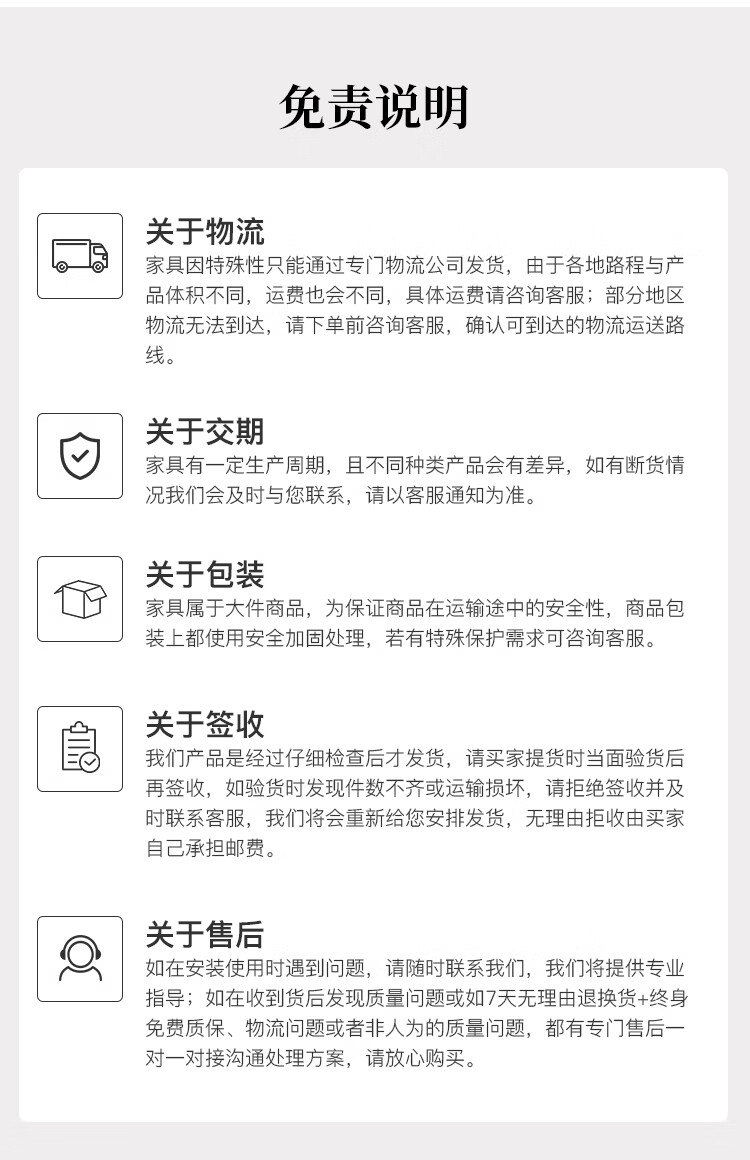 免责说明

关于物流
家具因特殊性只能通过专门物流公司发货，由于各地路程与产品体积不同，运费也会不同，具体运费请咨询客服；部分地区物流无法到达，请下单前咨询客服，确认可到达的物流运送路线。

关于交期
家具有一定生产周期，且不同种类产品会有差异，如有断货情况我们会及时与您联系，请以客服通知为准。

关于包装
家具属于大件商品，为保证商品在运输途中的安全性，商品包装上都使用安全加固处理，若有特殊保护需求可咨询客服。

关于签收
我们产品是经过仔细检查后才发货，请买家提货时当面验货后再签收，如验货时发现件数不齐或运输损坏，请拒绝签收并及时联系客服，我们将会重新给您安排发货，无理由拒收由买家自己承担邮费。

关于售后
如在安装使用时遇到问题，请随时联系我们，我们将提供专业指导；如在收到货后发现质量问题或如7天无理由退换货+终身免费质保、物流问题或者非人为的质量问题，都有专门售后一对一对接沟通处理方案，请放心购买。