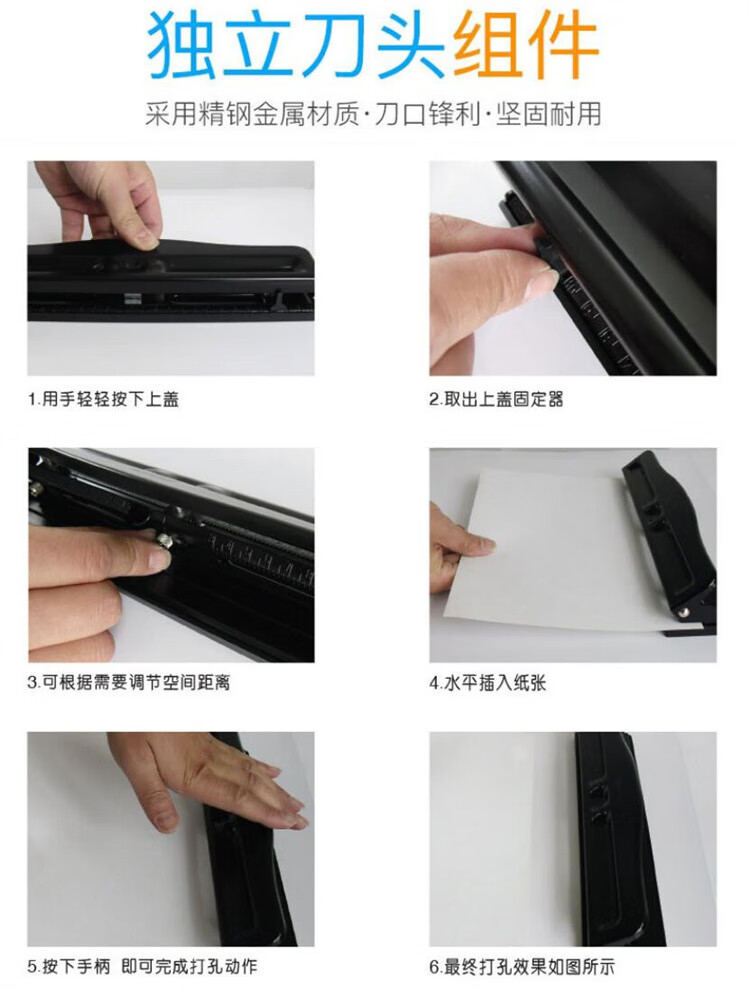 独立刀头组件

采用精钢金属材质·刀口锋利·坚固耐用

1.用手轻轻按下上盖

2.取出上盖固定器

3.可根据需要调节空间距离

4.水平插入纸张

5.按下手柄 即可完成打孔动作

6.最终打孔效果如图所示