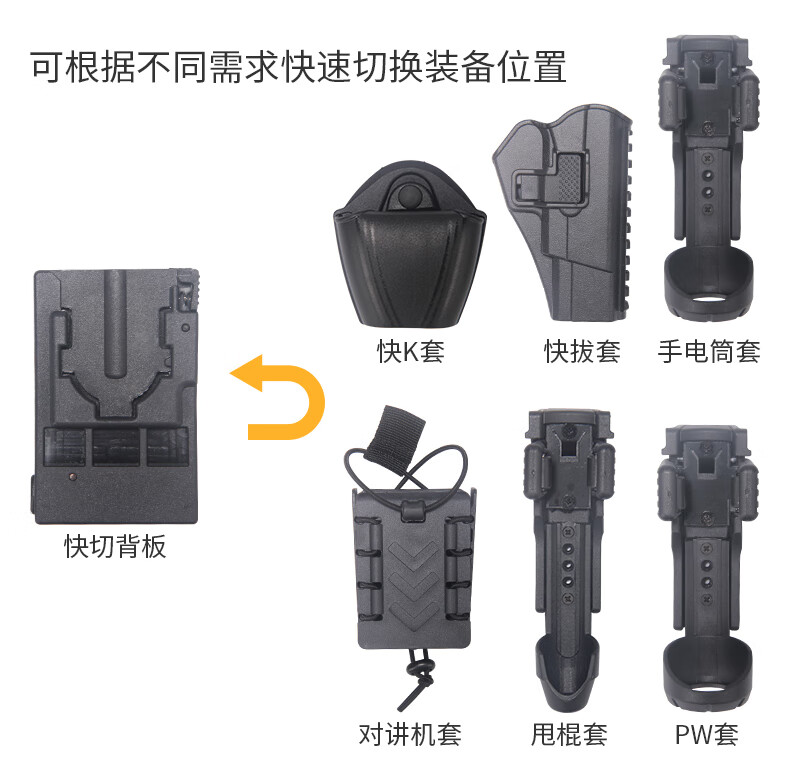 可根据不同需求快速切换装备位置

快K套
快拔套
手电筒套

快切背板

对讲机套
甩棍套
PW套