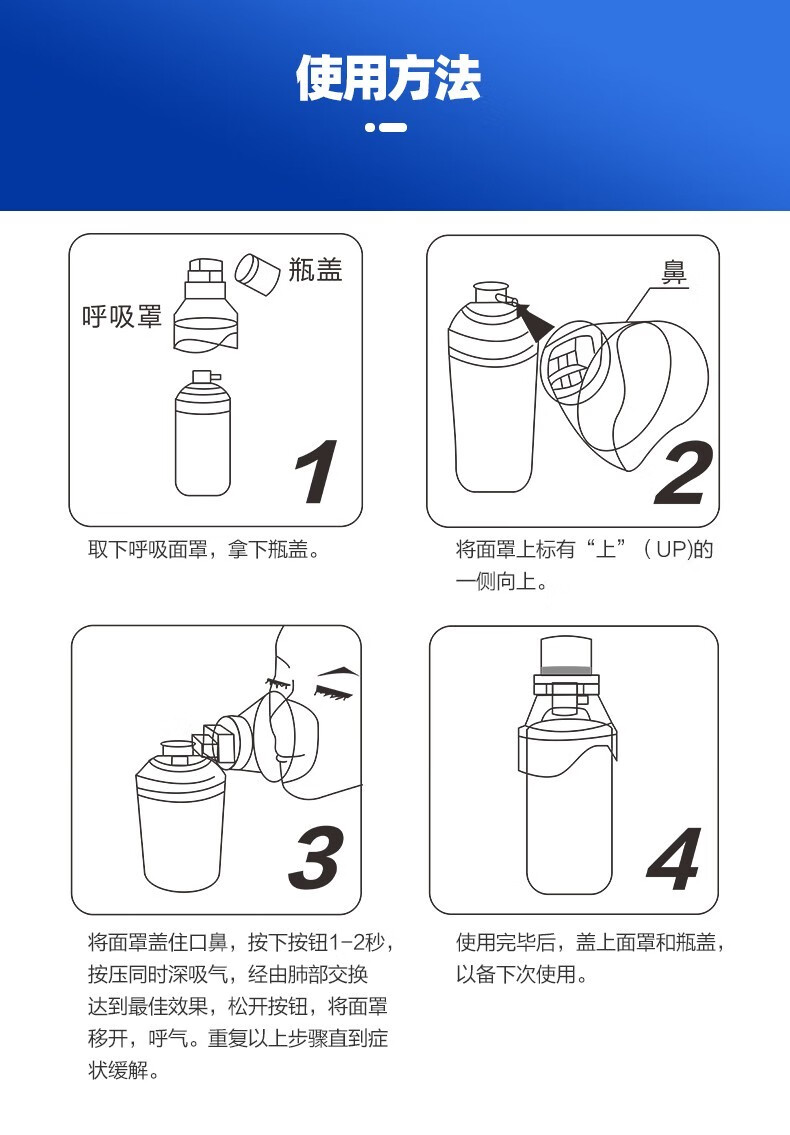 使用方法

瓶盖
呼吸罩
1

取下呼吸面罩，拿下瓶盖。

鼻
2

将面罩上标有“上”（UP)的一侧向上。

3

将面罩盖住口鼻，按下按钮1-2秒，按压同时深吸气，经由肺部交换达到最佳效果，松开按钮，将面罩移开，呼气。重复以上步骤直到症状缓解。

4

使用完毕后，盖上面罩和瓶盖，以备下次使用。