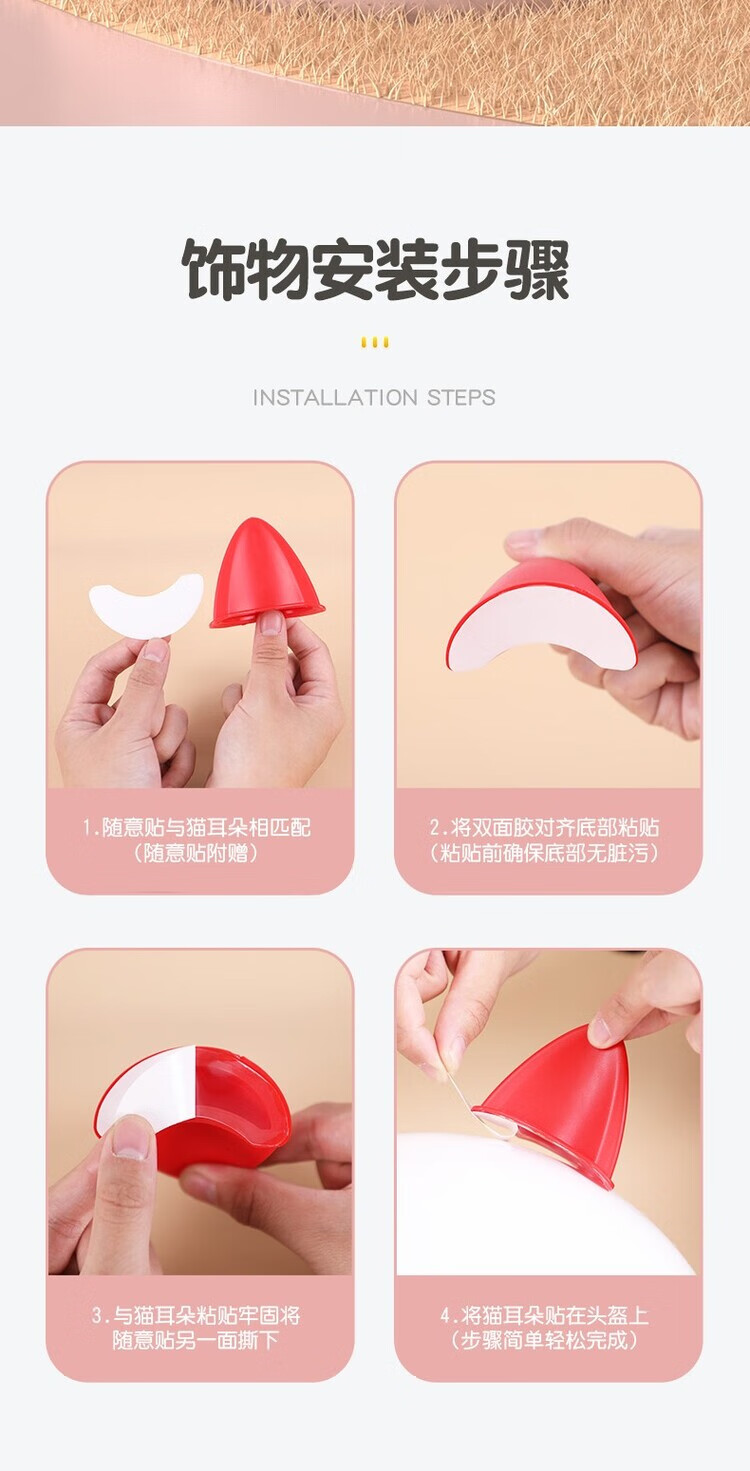 饰物安装步骤

INSTALLATION STEPS

1.随意贴与猫耳朵相匹配
（随意贴附赠）

2.将双面胶对齐底部粘贴
（粘贴前确保底部无脏污）

3.与猫耳朵粘贴牢固将
随意贴另一面撕下

4.将猫耳朵贴在头盔上
（步骤简单轻松完成）