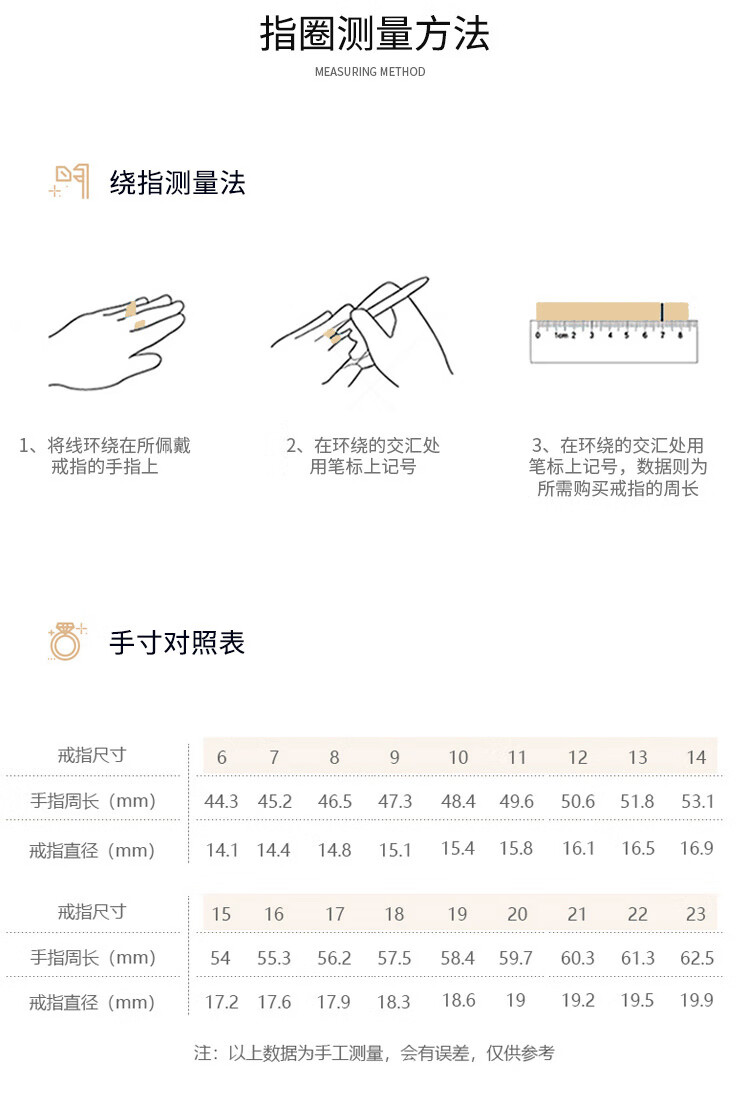 指圈测量方法
MEASURING METHOD

绕指测量法

0 1cm 2 3 4 5 6 7 8

1、将线环绕在所佩戴戒指的手指上

2、在环绕的交汇处用笔标上记号

3、在环绕的交汇处用笔标上记号，数据则为所需购买戒指的周长

手寸对照表

| 戒指尺寸 | 6 | 7 | 8 | 9 | 10 | 11 | 12 | 13 | 14 |
|---|---|---|---|---|---|---|---|---|---|
| 手指周长（mm） | 44.3 | 45.2 | 46.5 | 47.3 | 48.4 | 49.6 | 50.6 | 51.8 | 53.1 |
| 戒指直径（mm） | 14.1 | 14.4 | 14.8 | 15.1 | 15.4 | 15.8 | 16.1 | 16.5 | 16.9 |

| 戒指尺寸 | 15 | 16 | 17 | 18 | 19 | 20 | 21 | 22 | 23 |
|---|---|---|---|---|---|---|---|---|---|
| 手指周长（mm） | 54 | 55.3 | 56.2 | 57.5 | 58.4 | 59.7 | 60.3 | 61.3 | 62.5 |
| 戒指直径（mm） | 17.2 | 17.6 | 17.9 | 18.3 | 18.6 | 19 | 19.2 | 19.5 | 19.9 |

注：以上数据为手工测量，会有误差，仅供参考