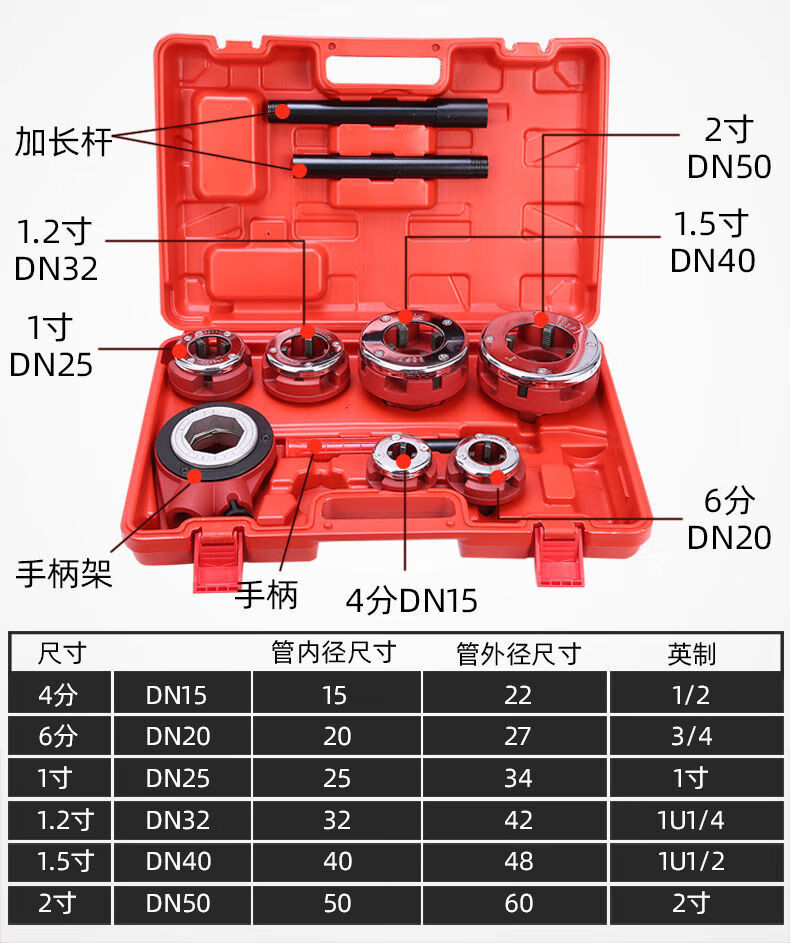 加长杆

2寸
DN50

1.2寸
DN32

1.5寸
DN40

1寸
DN25

6分
DN20

手柄架

手柄

4分DN15

| 尺寸 | | 管内径尺寸 | 管外径尺寸 | 英制 |
|---|---|---|---|---|
| 4分 | DN15 | 15 | 22 | 1/2 |
| 6分 | DN20 | 20 | 27 | 3/4 |
| 1寸 | DN25 | 25 | 34 | 1寸 |
| 1.2寸 | DN32 | 32 | 42 | 1U1/4 |
| 1.5寸 | DN40 | 40 | 48 | 1U1/2 |
| 2寸 | DN50 | 50 | 60 | 2寸 |