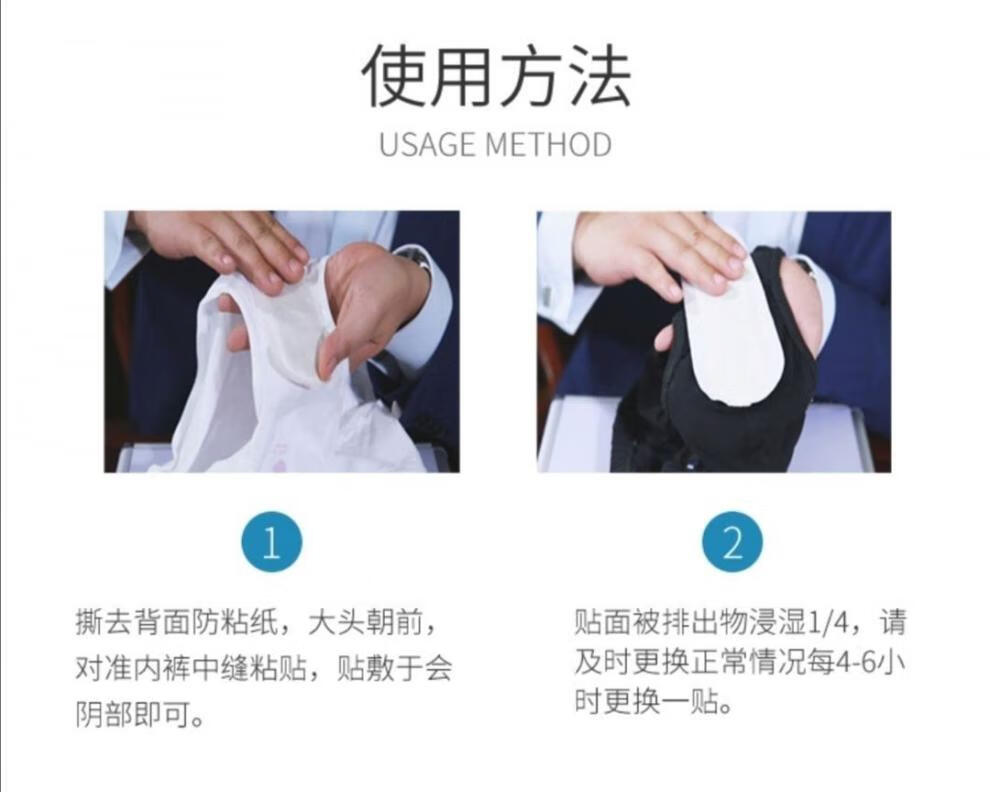 使用方法
USAGE METHOD

1

撕去背面防粘纸，大头朝前，对准内裤中缝粘贴，贴敷于会阴部即可。

2

贴面被排出物浸湿1/4，请及时更换正常情况每4-6小时更换一贴。