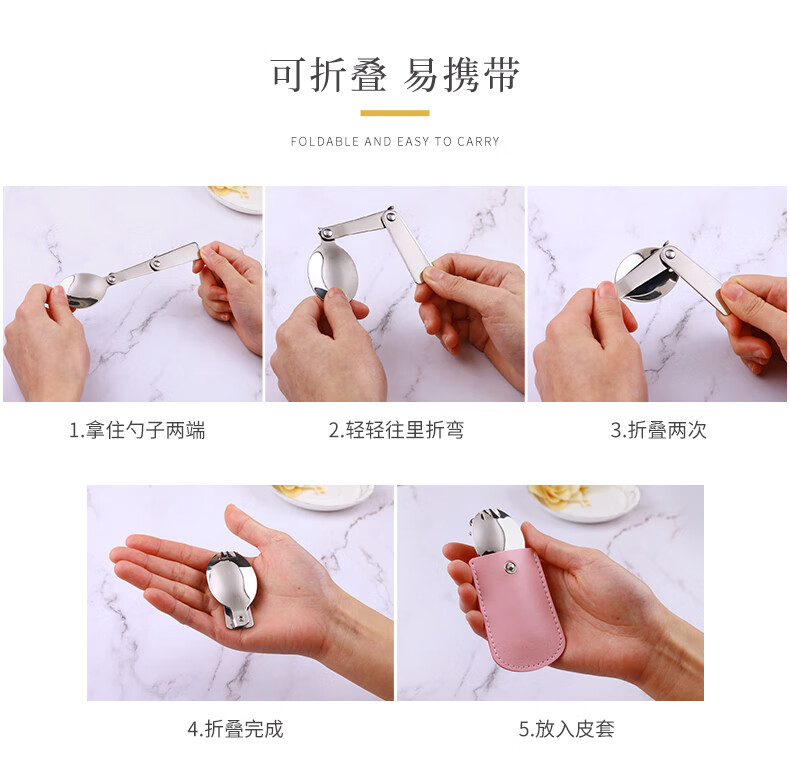 可折叠 易携带

FOLDABLE AND EASY TO CARRY

1.拿住勺子两端

2.轻轻往里折弯

3.折叠两次

4.折叠完成

5.放入皮套