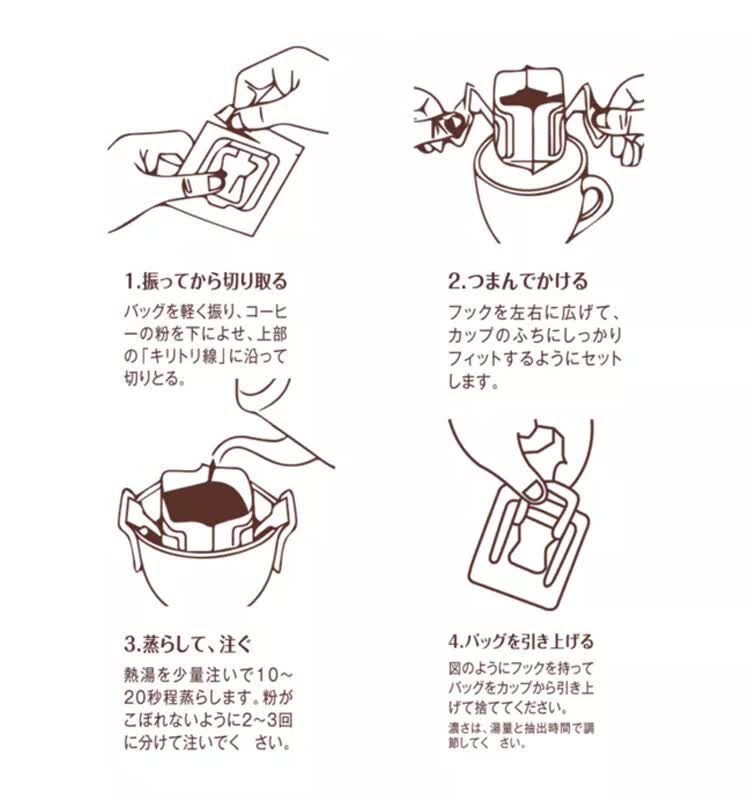 1.振ってから切り取る

バッグを軽く振り、コーヒーの粉を下によせ、上部の「キリトリ線」に沿って切りとる。

2.つまんでかける

フックを左右に広げて、カップのふちにしっかりフィットするようにセットします。

3.蒸らして、注ぐ

熱湯を少量注いで10~20秒程蒸らします。粉がこぼれないように2~3回に分けて注いでく　さい。

4.バッグを引き上げる

図のようにフックを持ってバッグをカップから引き上げて捨ててください。

濃さは、湯量と抽出時間で調節してく　さい。