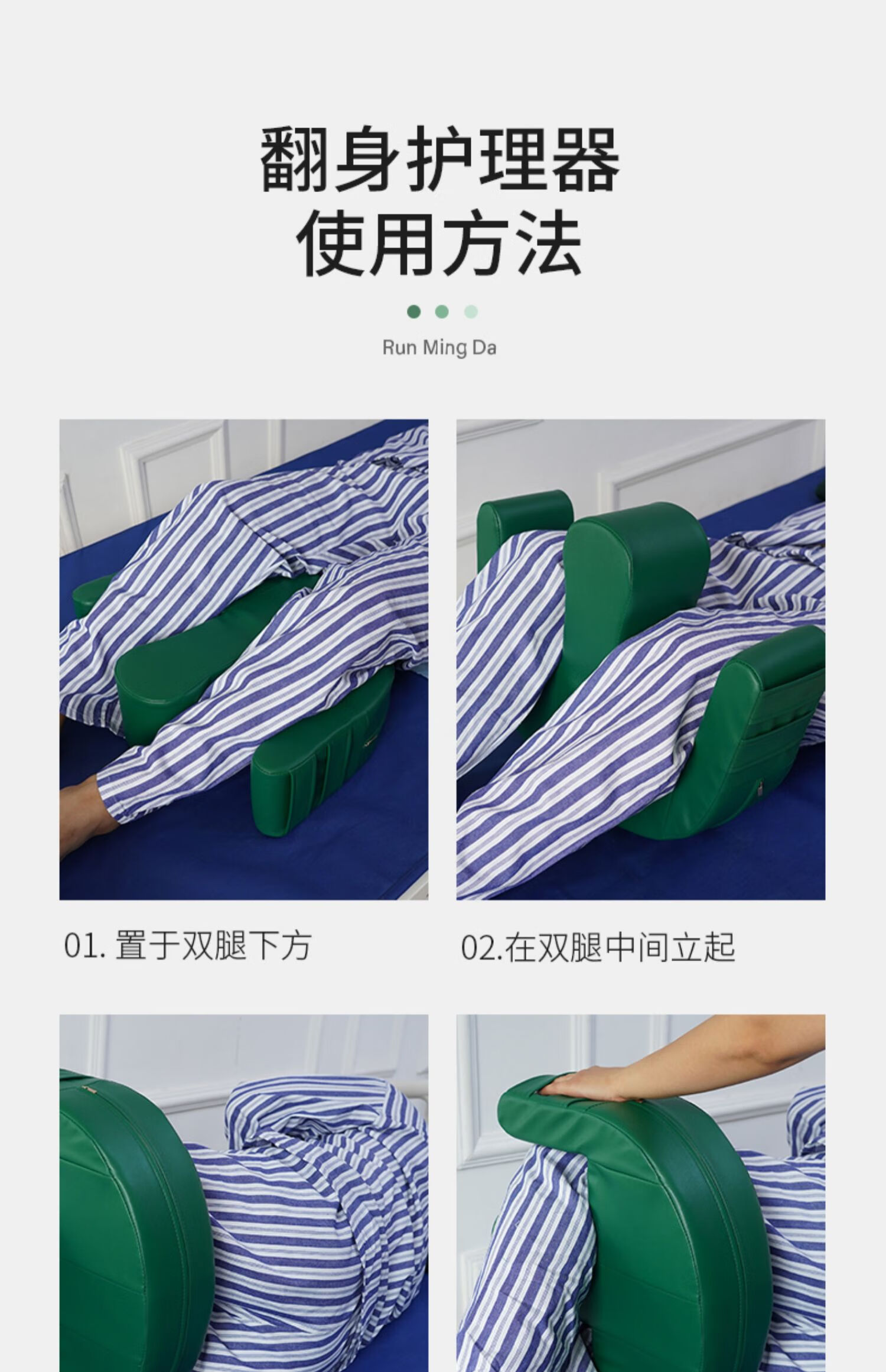 翻身护理器
使用方法

Run Ming Da

01. 置于双腿下方

02.在双腿中间立起