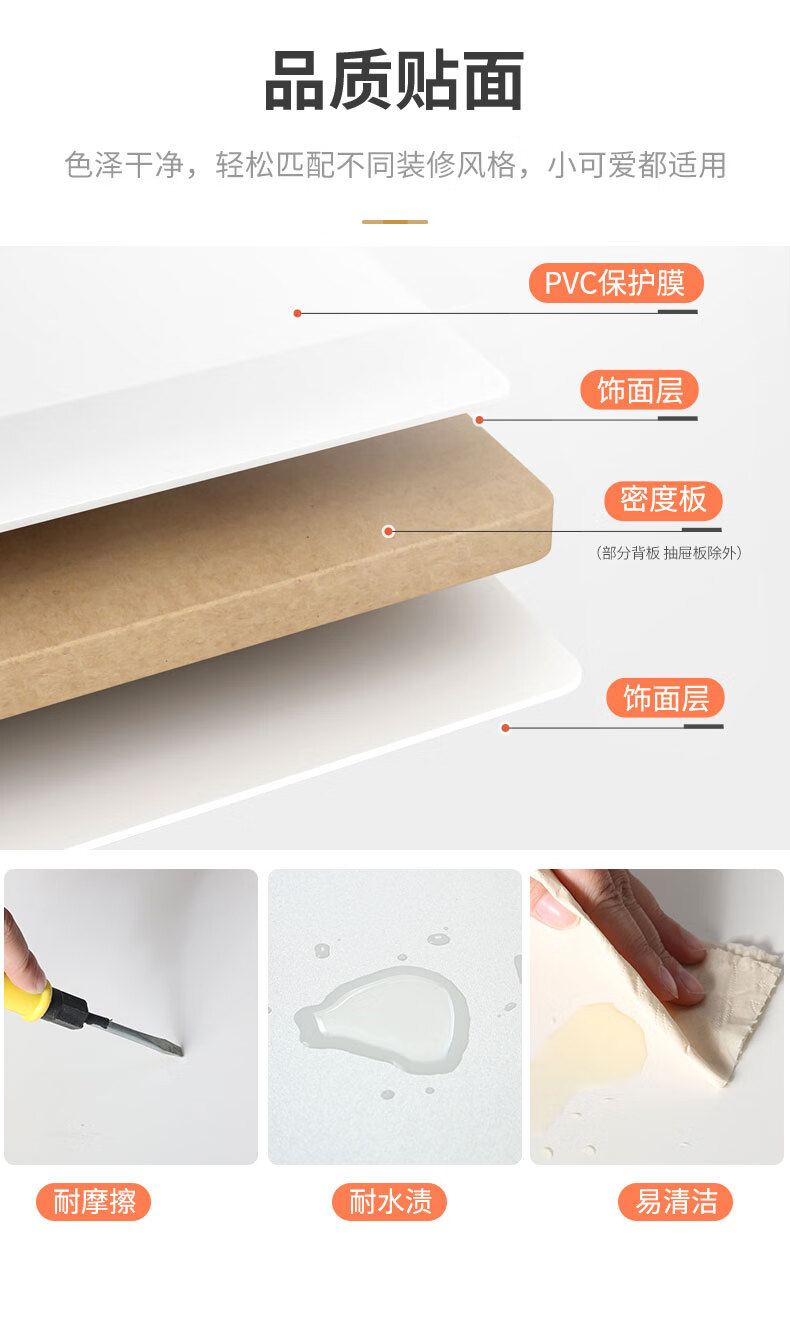 品质贴面

色泽干净，轻松匹配不同装修风格，小可爱都适用

PVC保护膜

饰面层

密度板

（部分背板 抽屉板除外）

饰面层

耐摩擦

耐水渍

易清洁