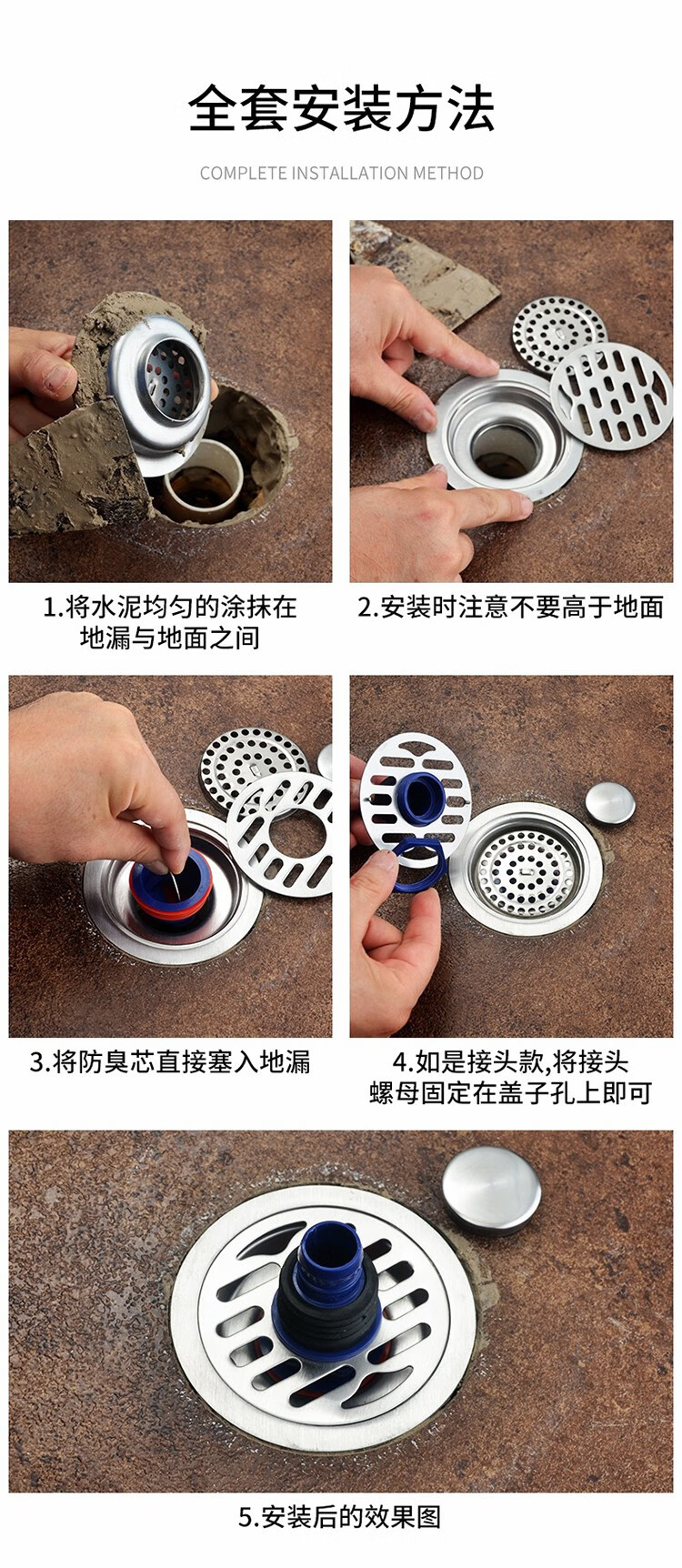 全套安装方法

COMPLETE INSTALLATION METHOD

1.将水泥均匀的涂抹在地漏与地面之间

2.安装时注意不要高于地面

3.将防臭芯直接塞入地漏

4.如是接头款,将接头螺母固定在盖子孔上即可

5.安装后的效果图