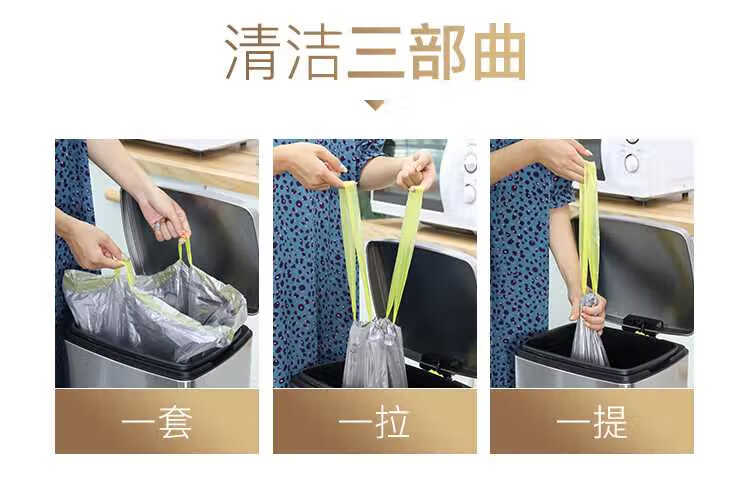 清洁三部曲

一套

一拉

一提