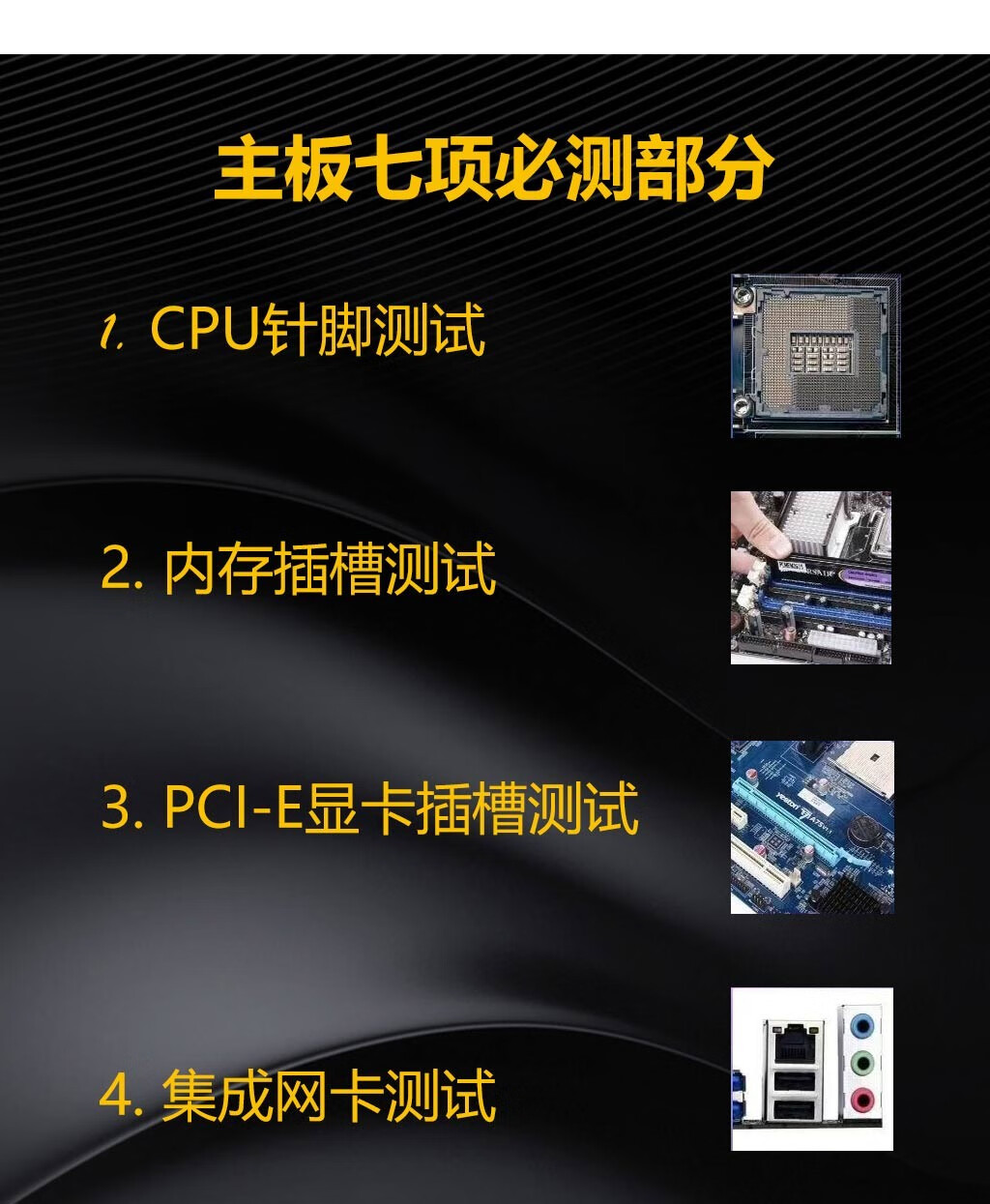 主板七项必测部分

1. CPU针脚测试

2. 内存插槽测试

3. PCI-E显卡插槽测试

4. 集成网卡测试