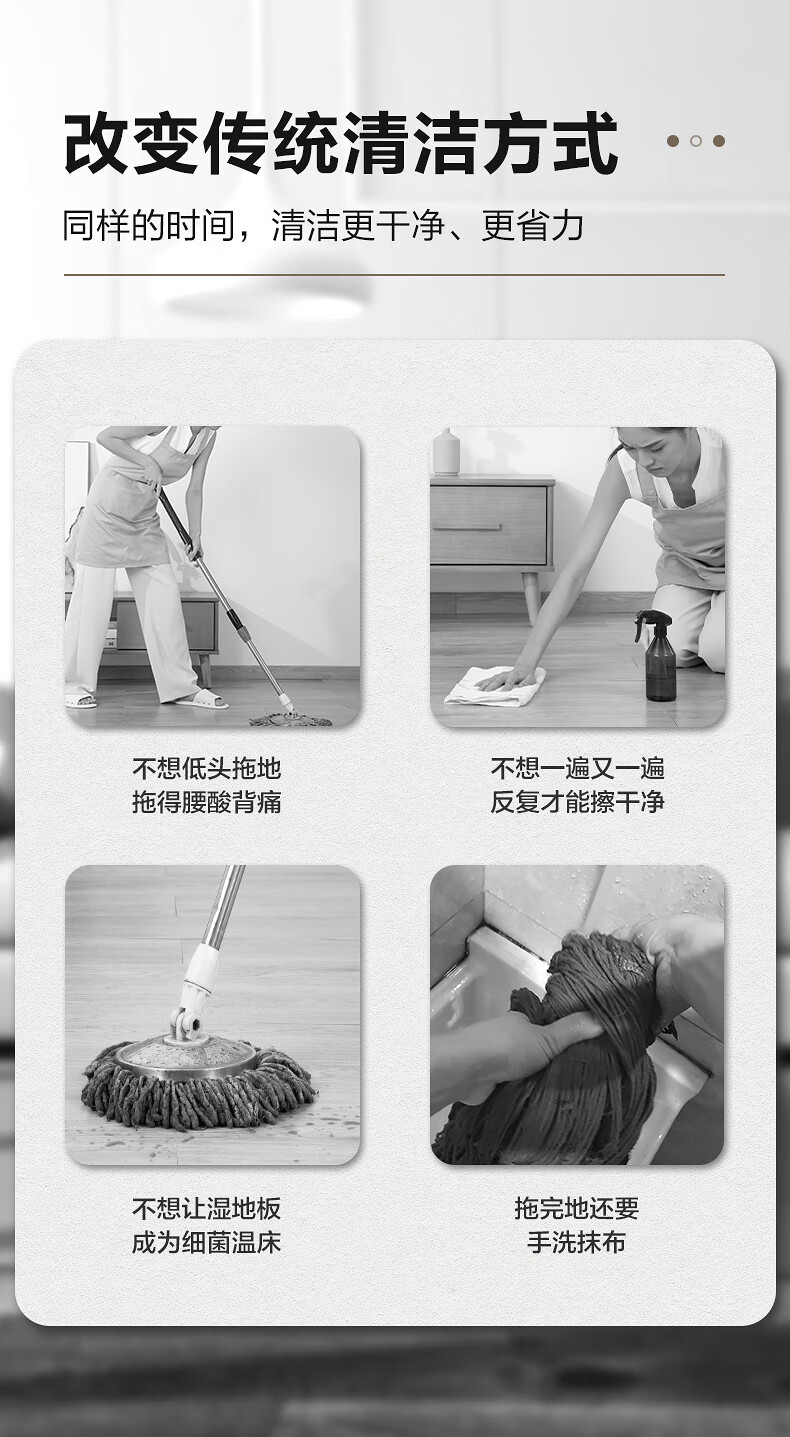 改变传统清洁方式

同样的时间，清洁更干净、更省力

不想低头拖地
拖得腰酸背痛

不想一遍又一遍
反复才能擦干净

不想让湿地板
成为细菌温床

拖完地还要
手洗抹布