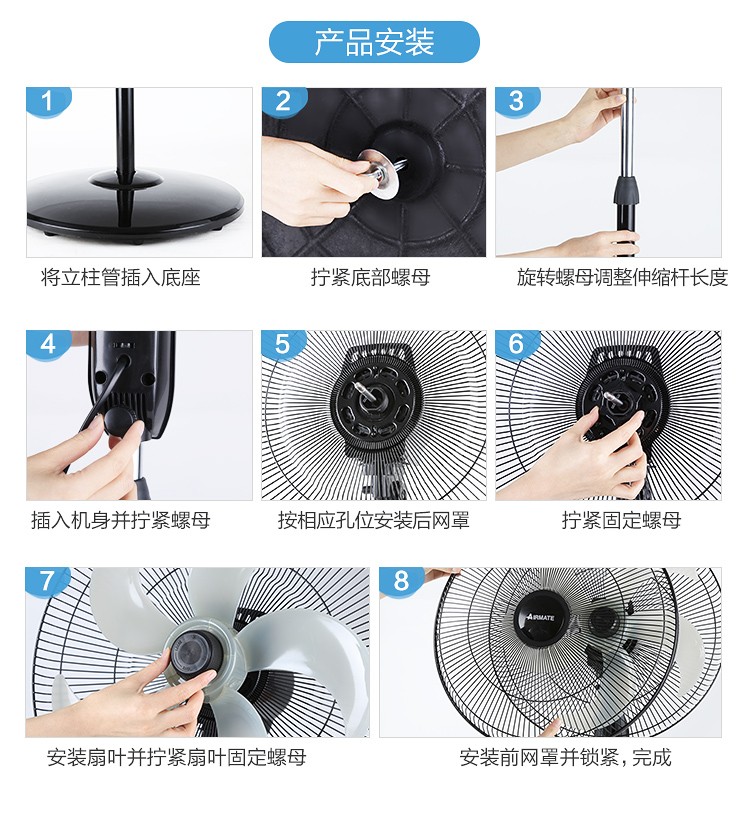 产品安装

1
将立柱管插入底座

2
拧紧底部螺母

3
旋转螺母调整伸缩杆长度

4
插入机身并拧紧螺母

5
按相应孔位安装后网罩

6
拧紧固定螺母

7
安装扇叶并拧紧扇叶固定螺母

8
AIRMATE
安装前网罩并锁紧，完成