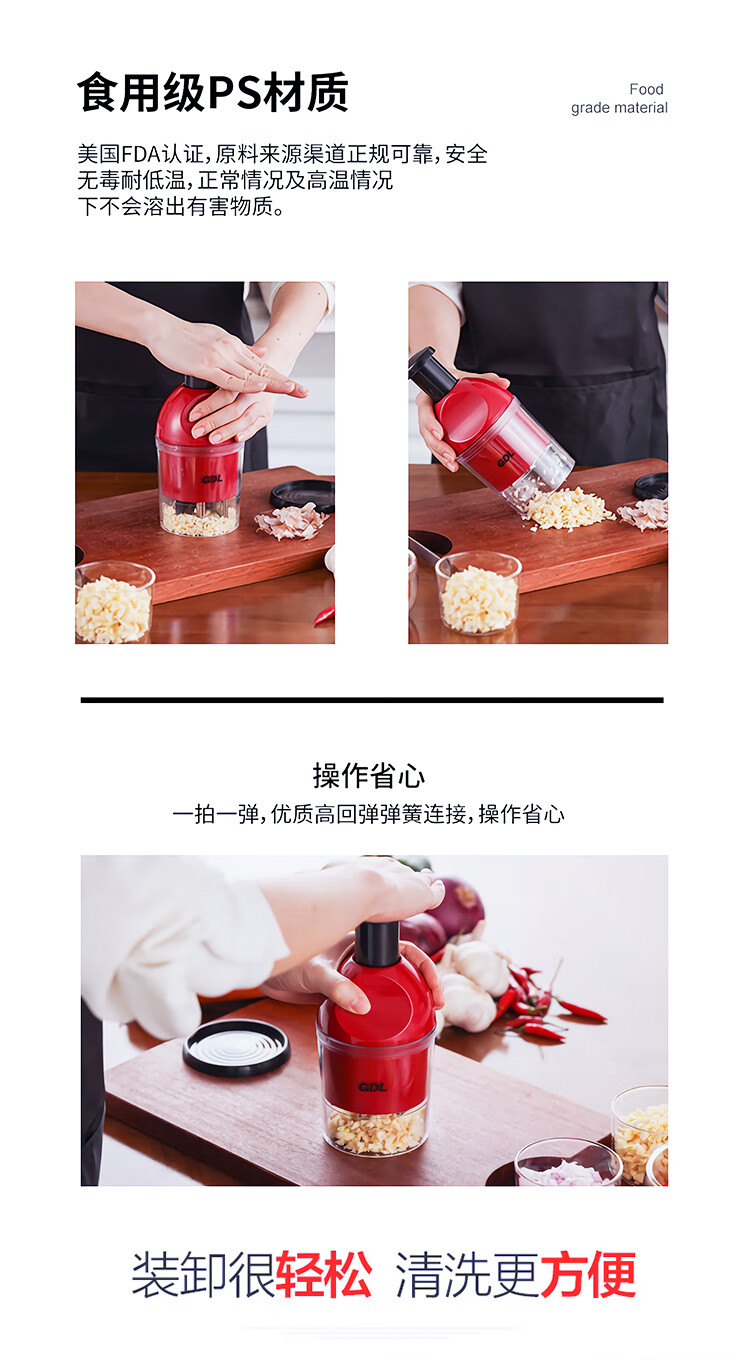 食用级PS材质

Food grade material

美国FDA认证，原料来源渠道正规可靠，安全无毒耐低温，正常情况及高温情况下不会溶出有害物质。

GDL

GDL

操作省心

一拍一弹，优质高回弹弹簧连接，操作省心

GDL

装卸很轻松 清洗更方便