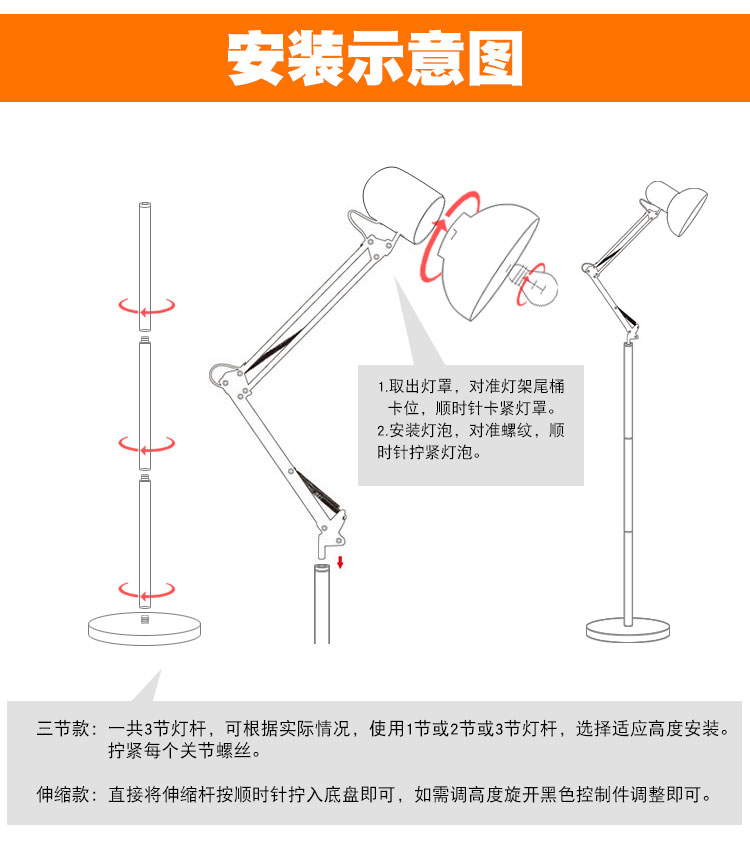 安装示意图

1.取出灯罩，对准灯架尾桶卡位，顺时针卡紧灯罩。
2.安装灯泡，对准螺纹，顺时针拧紧灯泡。

三节款：一共3节灯杆，可根据实际情况，使用1节或2节或3节灯杆，选择适应高度安装。拧紧每个关节螺丝。

伸缩款：直接将伸缩杆按顺时针拧入底盘即可，如需调高度旋开黑色控制件调整即可。