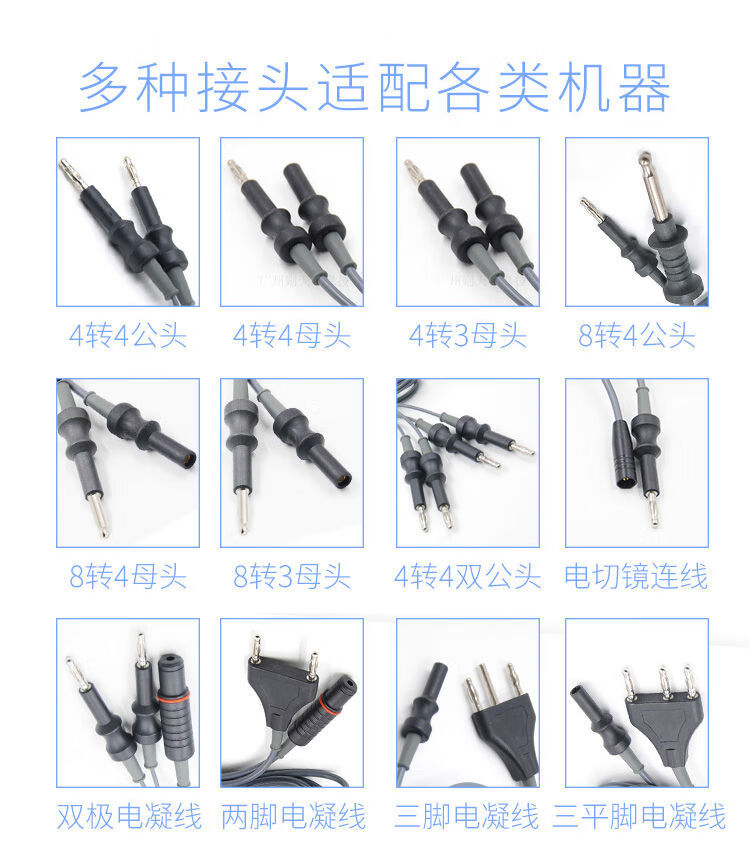 多种接头适配各类机器

4转4公头

4转4母头

4转3母头

8转4公头

8转4母头

8转3母头

4转4双公头

电切镜连线

双极电凝线

两脚电凝线

三脚电凝线

三平脚电凝线