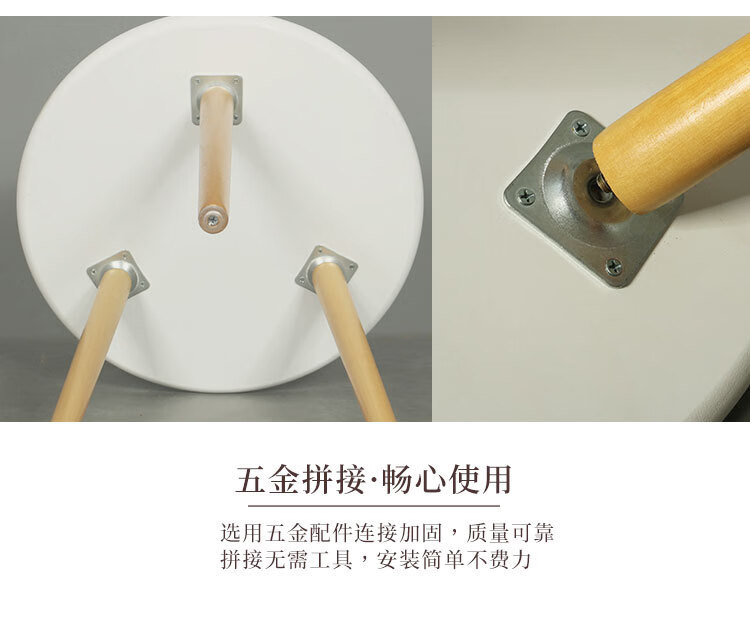 五金拼接·畅心使用

选用五金配件连接加固，质量可靠
拼接无需工具，安装简单不费力