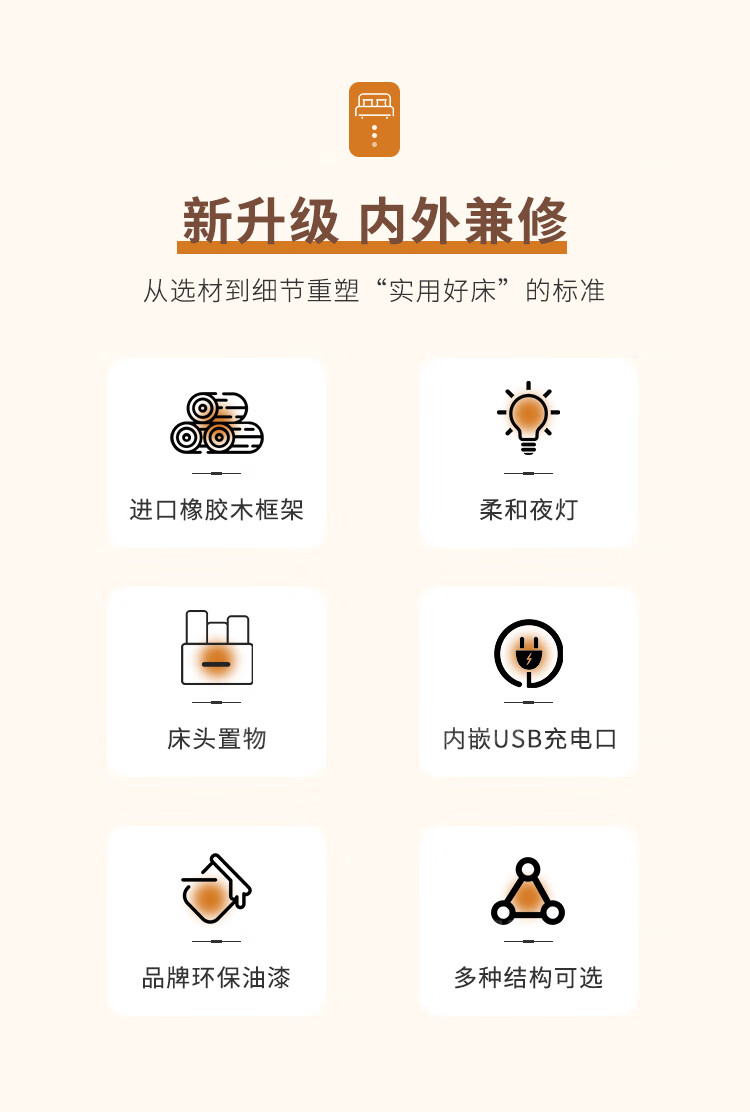 新升级 内外兼修

从选材到细节重塑“实用好床”的标准

进口橡胶木框架

柔和夜灯

床头置物

内嵌USB充电口

品牌环保油漆

多种结构可选