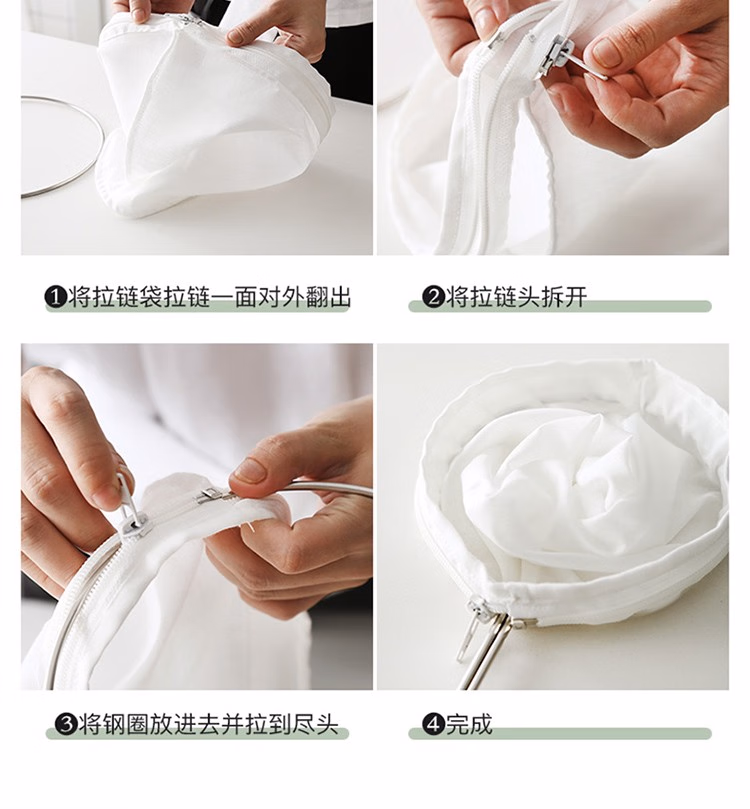 ❶将拉链袋拉链一面对外翻出

❷将拉链头拆开

❸将钢圈放进去并拉到尽头

❹完成