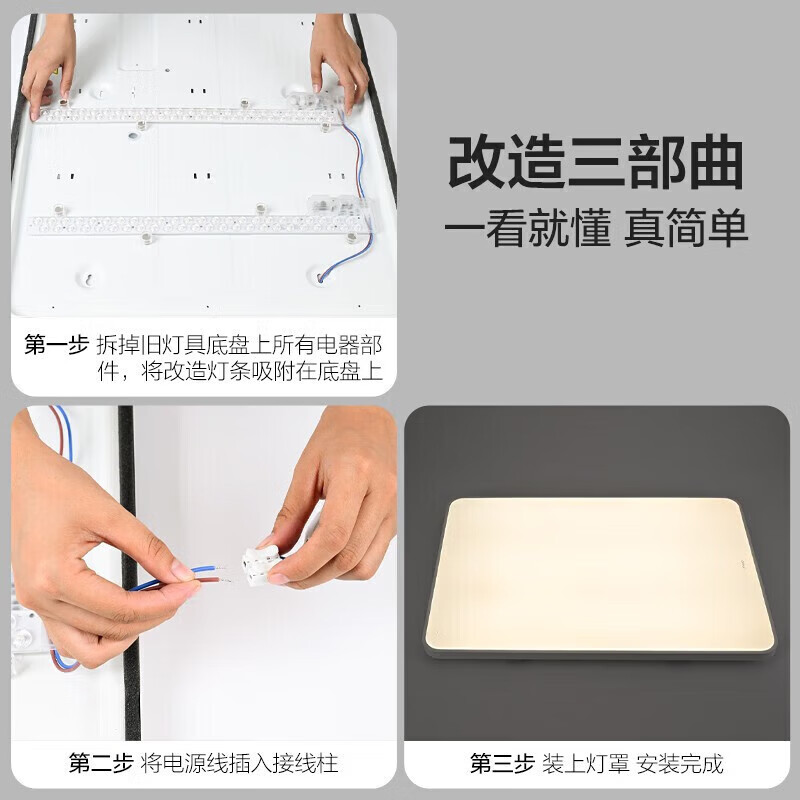 改造三部曲

一看就懂 真简单

第一步 拆掉旧灯具底盘上所有电器部件，将改造灯条吸附在底盘上

第二步 将电源线插入接线柱

第三步 装上灯罩 安装完成